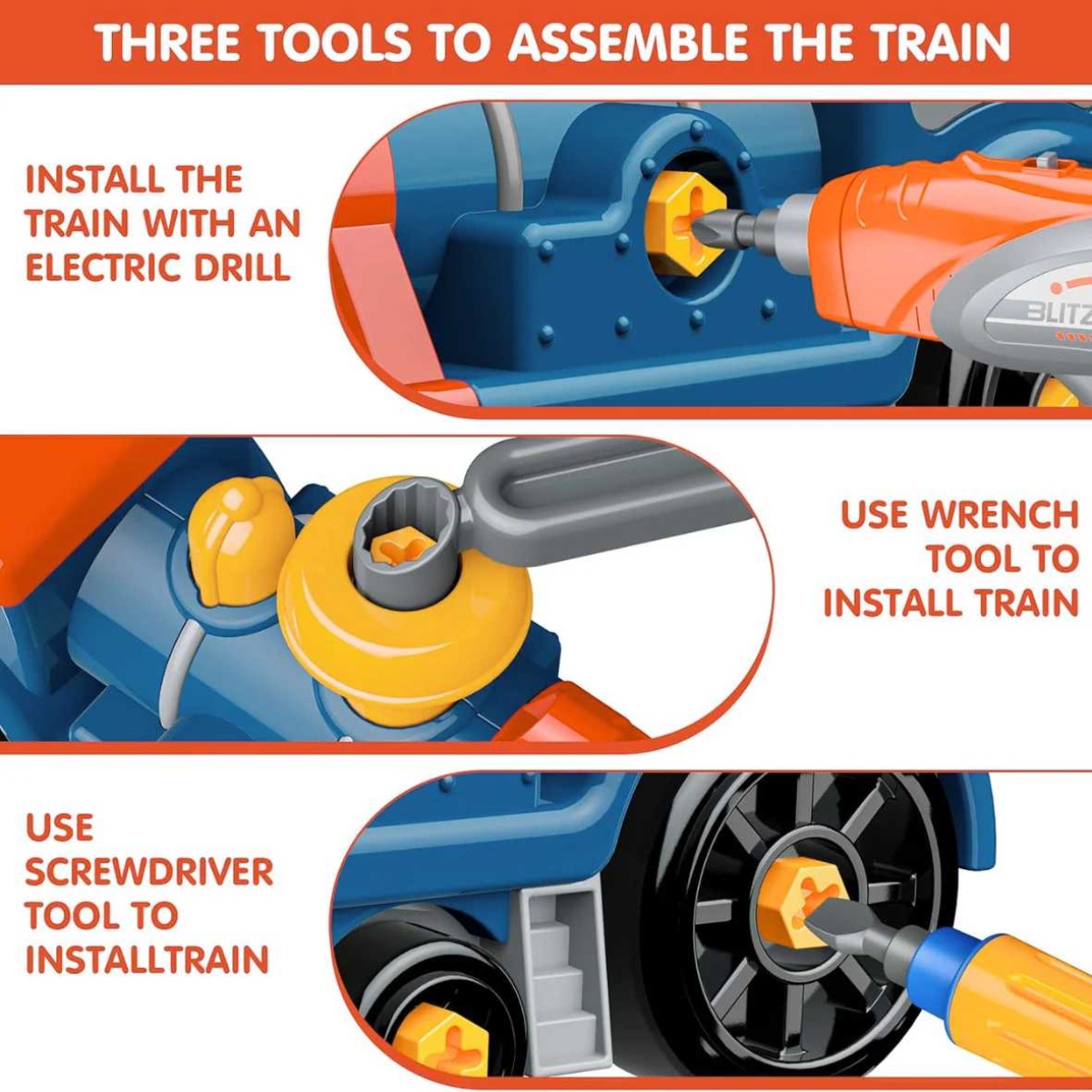 THREE TOOLS TO ASSEMBLE THE TRAIN

INSTALL THE TRAIN WITH AN ELECTRIC DRILL

BLITZ

USE WRENCH TOOL TO INSTALL TRAIN

USE SCREWDRIVER TOOL TO INSTALLTRAIN