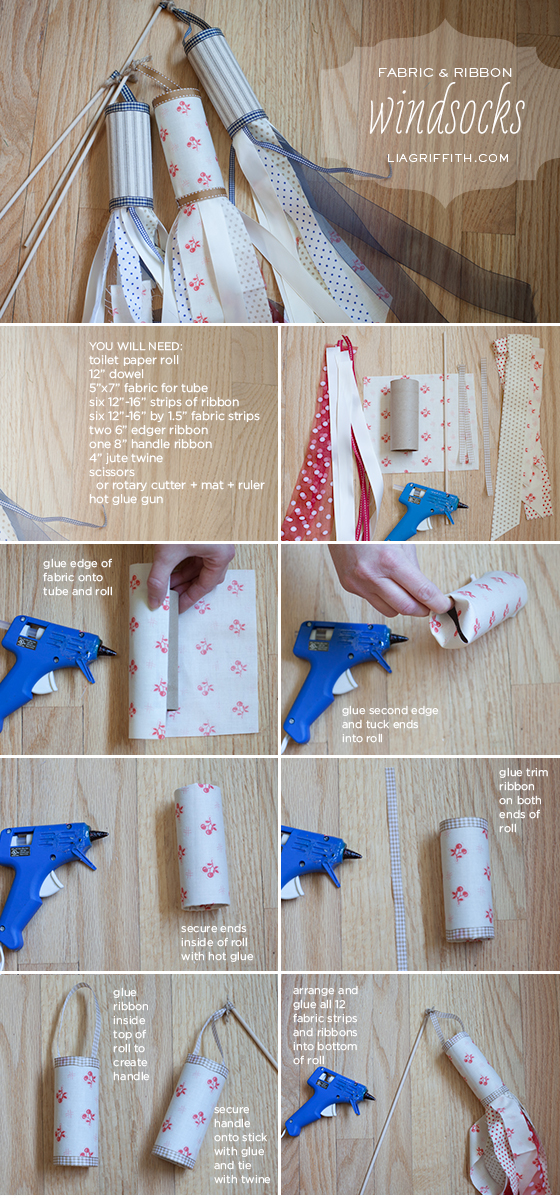 FABRIC & RIBBON
windsocks
LIAGRIFFITH.COM

YOU WILL NEED:
toilet paper roll
12" dowel
5"x7" fabric for tube
six 12"-16" strips of ribbon
six 12"-16" by 1.5" fabric strips
two 6" edger ribbon
one 8" handle ribbon
4" jute twine
scissors
or rotary cutter + mat + ruler
hot glue gun

glue edge of fabric onto tube and roll

glue second edge and tuck ends into roll

secure ends inside of roll with hot glue

glue trim ribbon on both ends of roll

glue ribbon inside top of roll to create handle

secure handle onto stick with glue and tie with twine

arrange and glue all 12 fabric strips and ribbons into bottom of roll