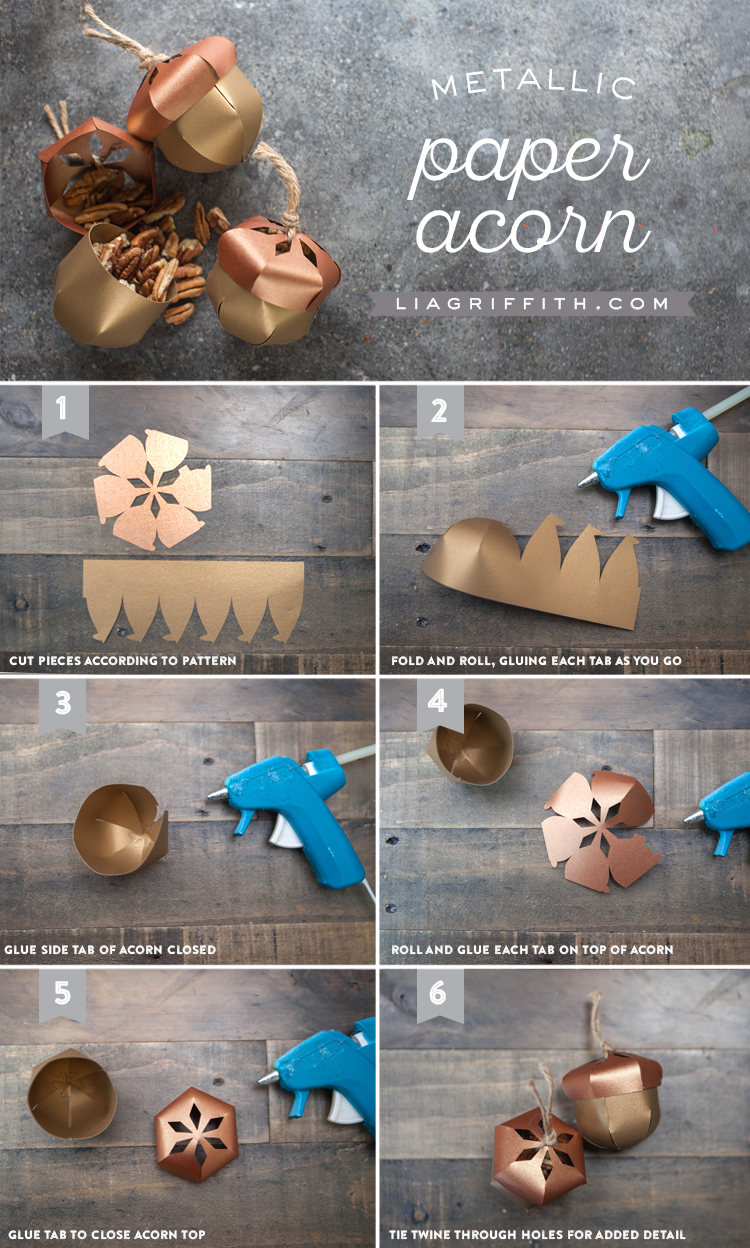 METALLIC
paper
acorn

LIAGRIFFITH.COM

1
CUT PIECES ACCORDING TO PATTERN

2
FOLD AND ROLL, GLUING EACH TAB AS YOU GO

3
GLUE SIDE TAB OF ACORN CLOSED

4
ROLL AND GLUE EACH TAB ON TOP OF ACORN

5
GLUE TAB TO CLOSE ACORN TOP

6
TIE TWINE THROUGH HOLES FOR ADDED DETAIL