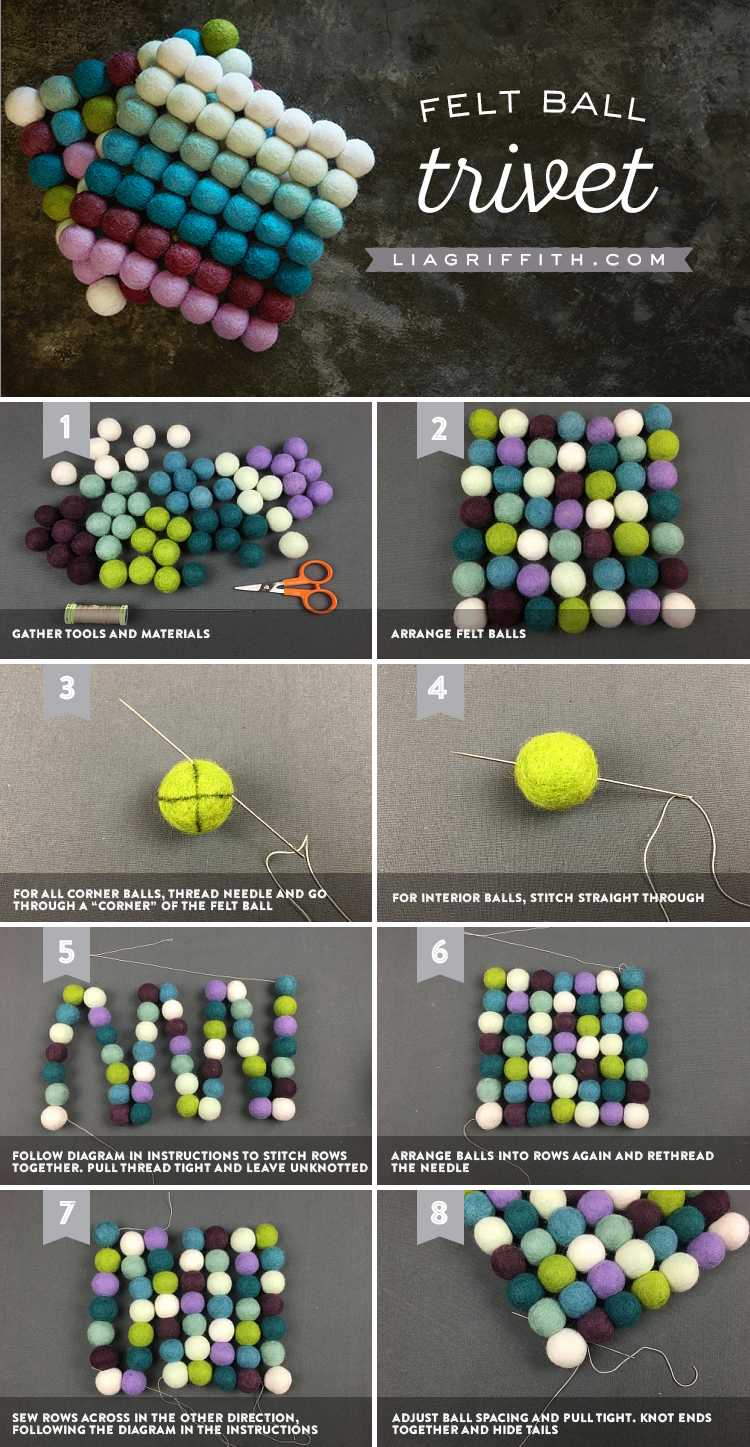 FELT BALL
trivet

LIAGRIFFITH.COM

1
GATHER TOOLS AND MATERIALS

2
ARRANGE FELT BALLS

3
FOR ALL CORNER BALLS, THREAD NEEDLE AND GO THROUGH A "CORNER" OF THE FELT BALL

4
FOR INTERIOR BALLS, STITCH STRAIGHT THROUGH

5
FOLLOW DIAGRAM IN INSTRUCTIONS TO STITCH ROWS TOGETHER. PULL THREAD TIGHT AND LEAVE UNKNOTTED

6
ARRANGE BALLS INTO ROWS AGAIN AND RETHREAD THE NEEDLE

7
SEW ROWS ACROSS IN THE OTHER DIRECTION, FOLLOWING THE DIAGRAM IN THE INSTRUCTIONS

8
ADJUST BALL SPACING AND PULL TIGHT. KNOT ENDS TOGETHER AND HIDE TAILS