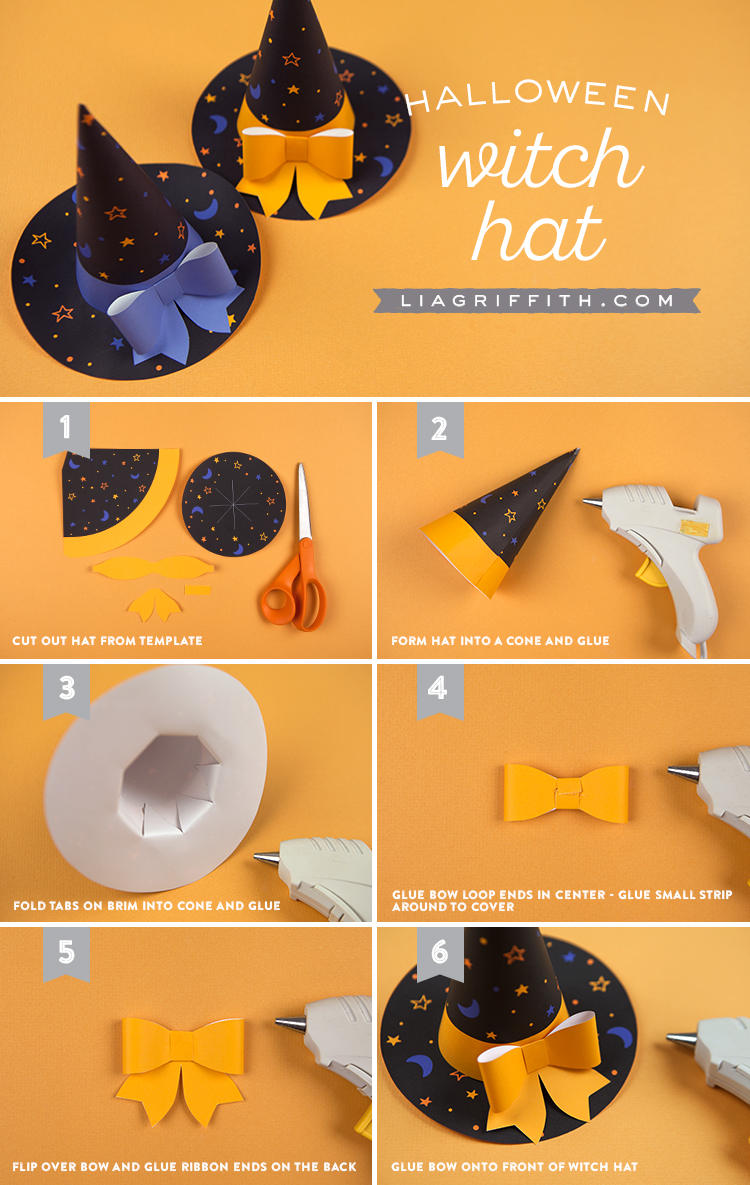 HALLOWEEN
witch
hat

LIAGRIFFITH.COM

1
CUT OUT HAT FROM TEMPLATE

2
FORM HAT INTO A CONE AND GLUE

3
FOLD TABS ON BRIM INTO CONE AND GLUE

4
GLUE BOW LOOP ENDS IN CENTER - GLUE SMALL STRIP AROUND TO COVER

5
FLIP OVER BOW AND GLUE RIBBON ENDS ON THE BACK

6
GLUE BOW ONTO FRONT OF WITCH HAT