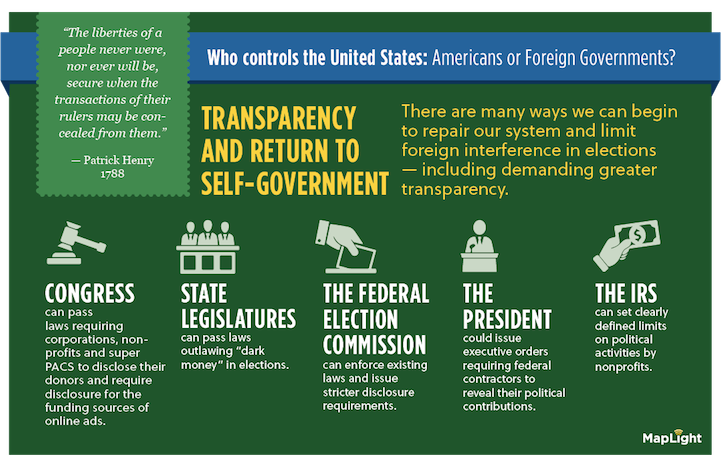 "The liberties of a people never were, nor ever will be, secure when the transactions of their rulers may be concealed from them."

— Patrick Henry 1788

Who controls the United States: Americans or Foreign Governments?

TRANSPARENCY AND RETURN TO SELF-GOVERNMENT

There are many ways we can begin to repair our system and limit foreign interference in elections — including demanding greater transparency.

CONGRESS can pass laws requiring corporations, non-profits and super PACS to disclose their donors and require disclosure for the funding sources of online ads.

STATE LEGISLATURES can pass laws outlawing "dark money" in elections.

THE FEDERAL ELECTION COMMISSION can enforce existing laws and issue stricter disclosure requirements.

THE PRESIDENT could issue executive orders requiring federal contractors to reveal their political contributions.

THE IRS can set clearly defined limits on political activities by nonprofits.

MapLight