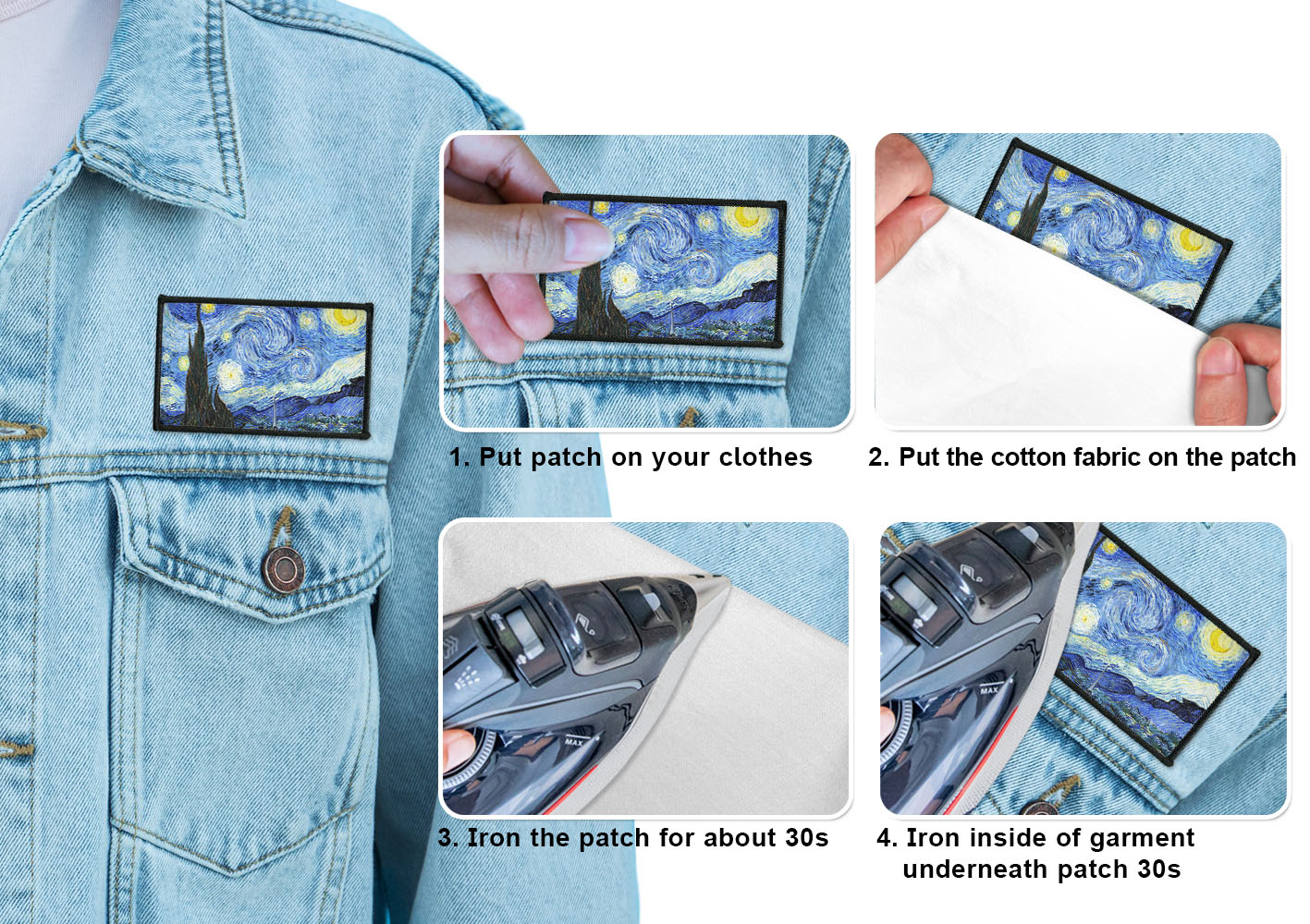 1. Put patch on your clothes

2. Put the cotton fabric on the patch

MAX

3. Iron the patch for about 30s

MAX

4. Iron inside of garment underneath patch 30s