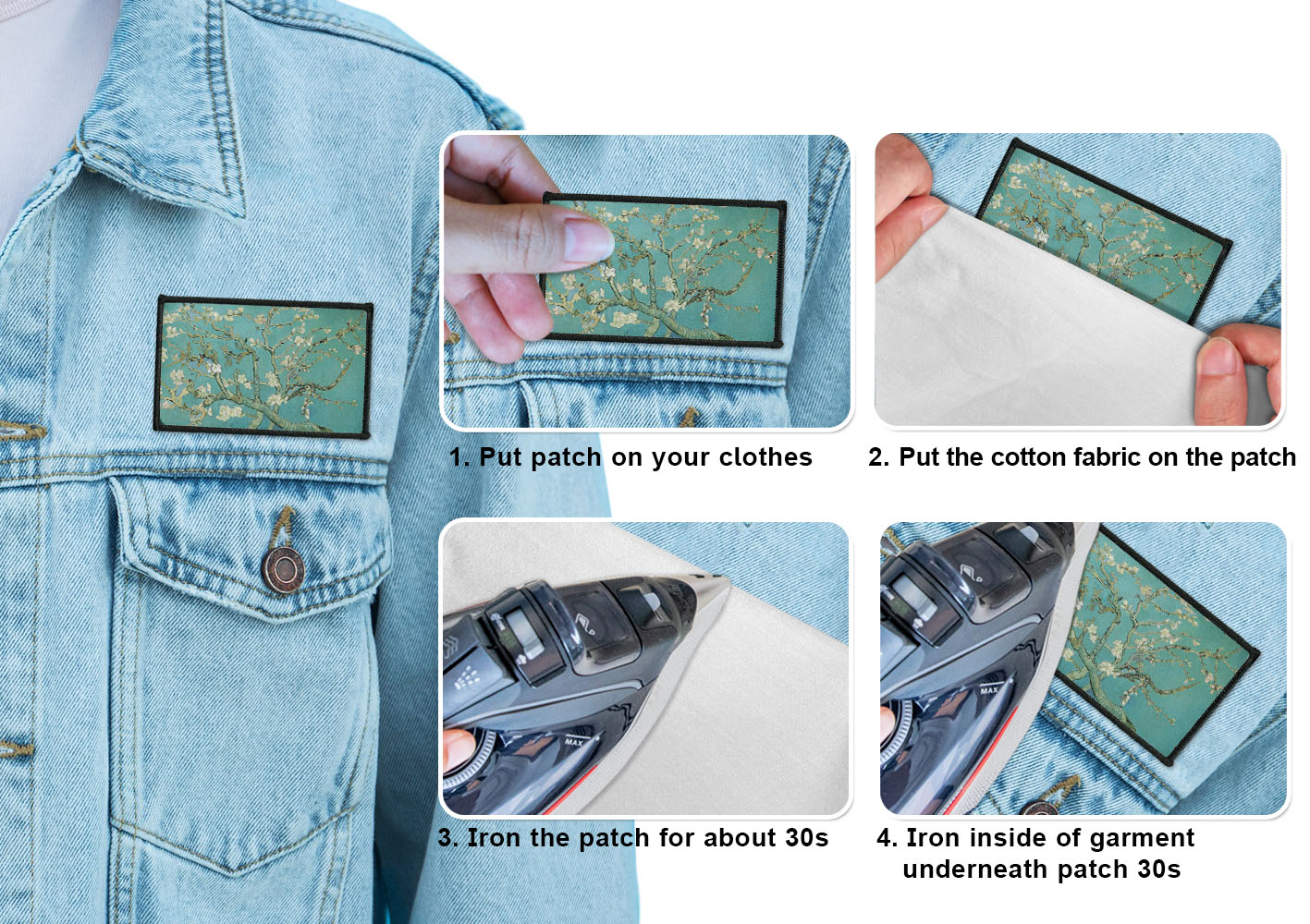 1. Put patch on your clothes

2. Put the cotton fabric on the patch

MAX

3. Iron the patch for about 30s

MAX

4. Iron inside of garment underneath patch 30s