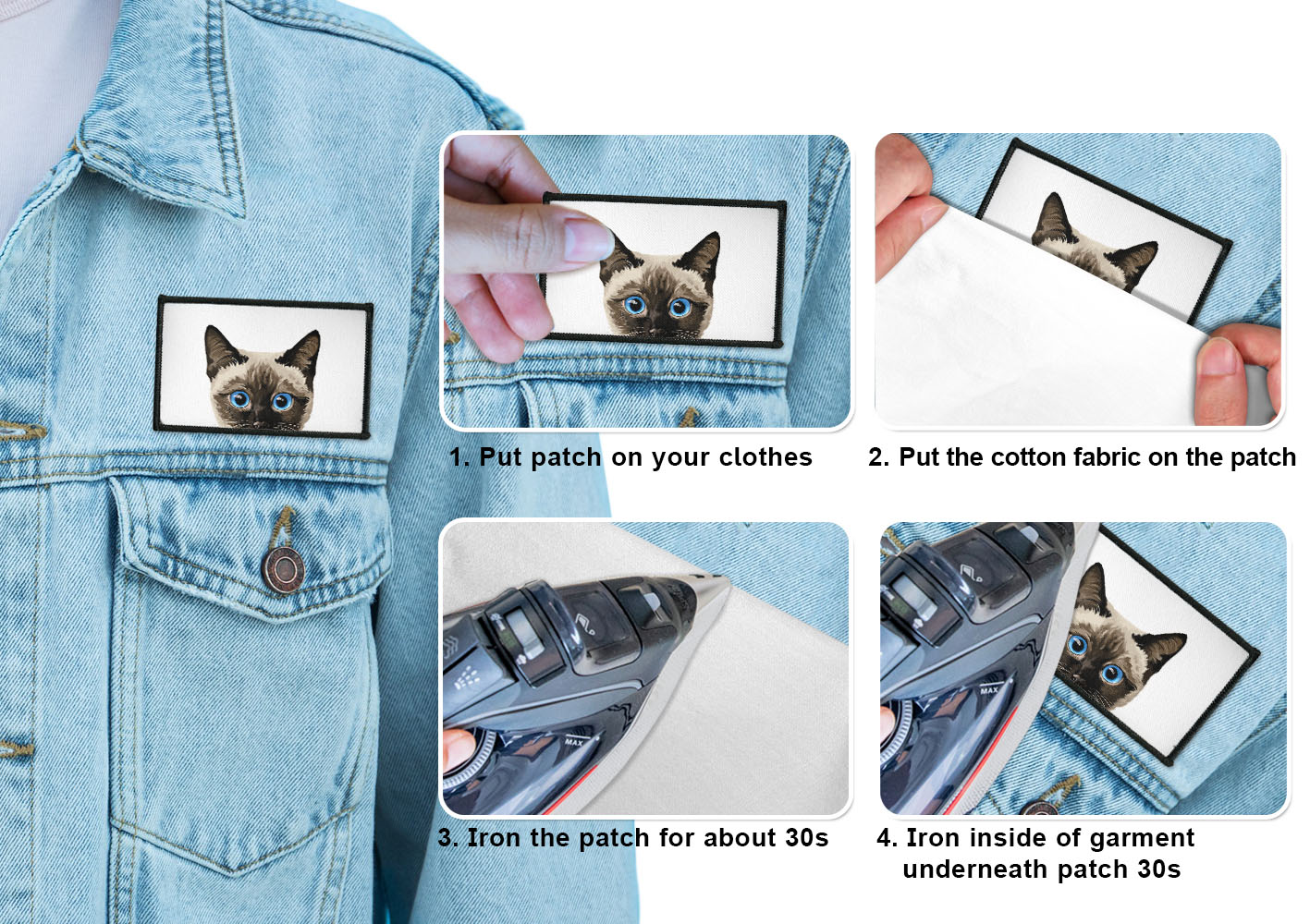 1. Put patch on your clothes

2. Put the cotton fabric on the patch

MAX

3. Iron the patch for about 30s

MAX

4. Iron inside of garment underneath patch 30s