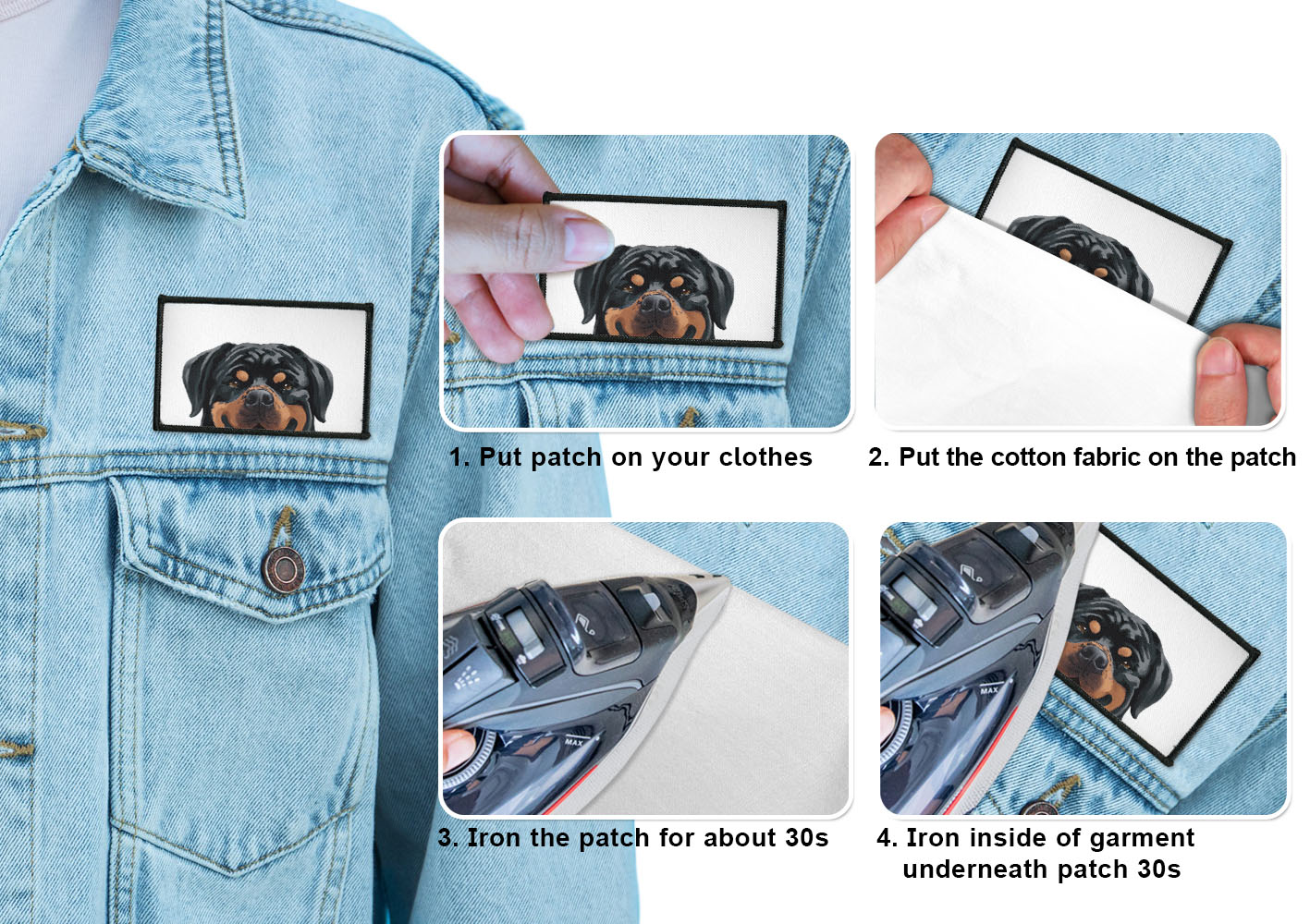 1. Put patch on your clothes

2. Put the cotton fabric on the patch

MAX

3. Iron the patch for about 30s

MAX

4. Iron inside of garment underneath patch 30s