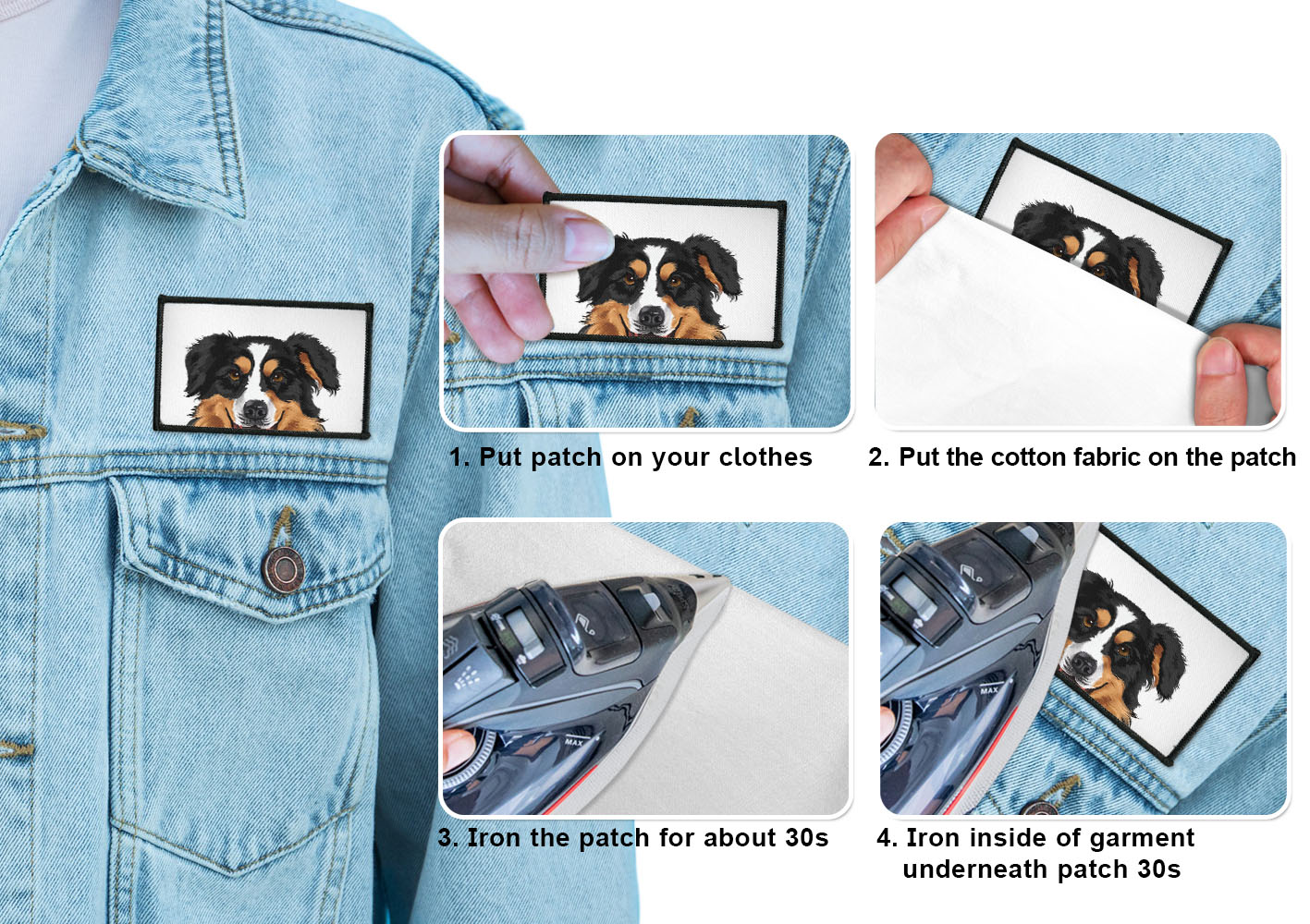 1. Put patch on your clothes

2. Put the cotton fabric on the patch

MAX

3. Iron the patch for about 30s

MAX

4. Iron inside of garment underneath patch 30s