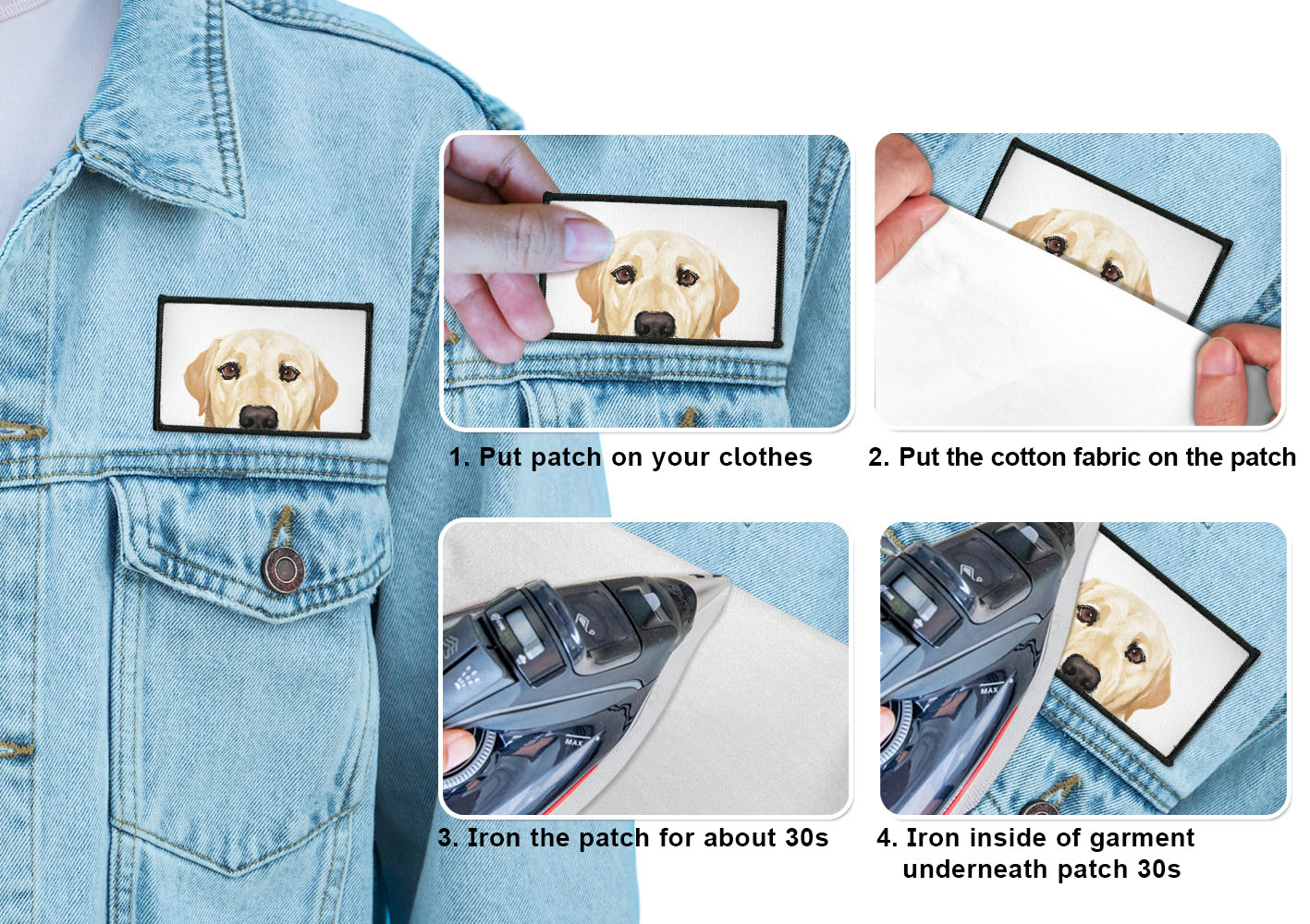 1. Put patch on your clothes

2. Put the cotton fabric on the patch

MAX

3. Iron the patch for about 30s

MAX

4. Iron inside of garment underneath patch 30s