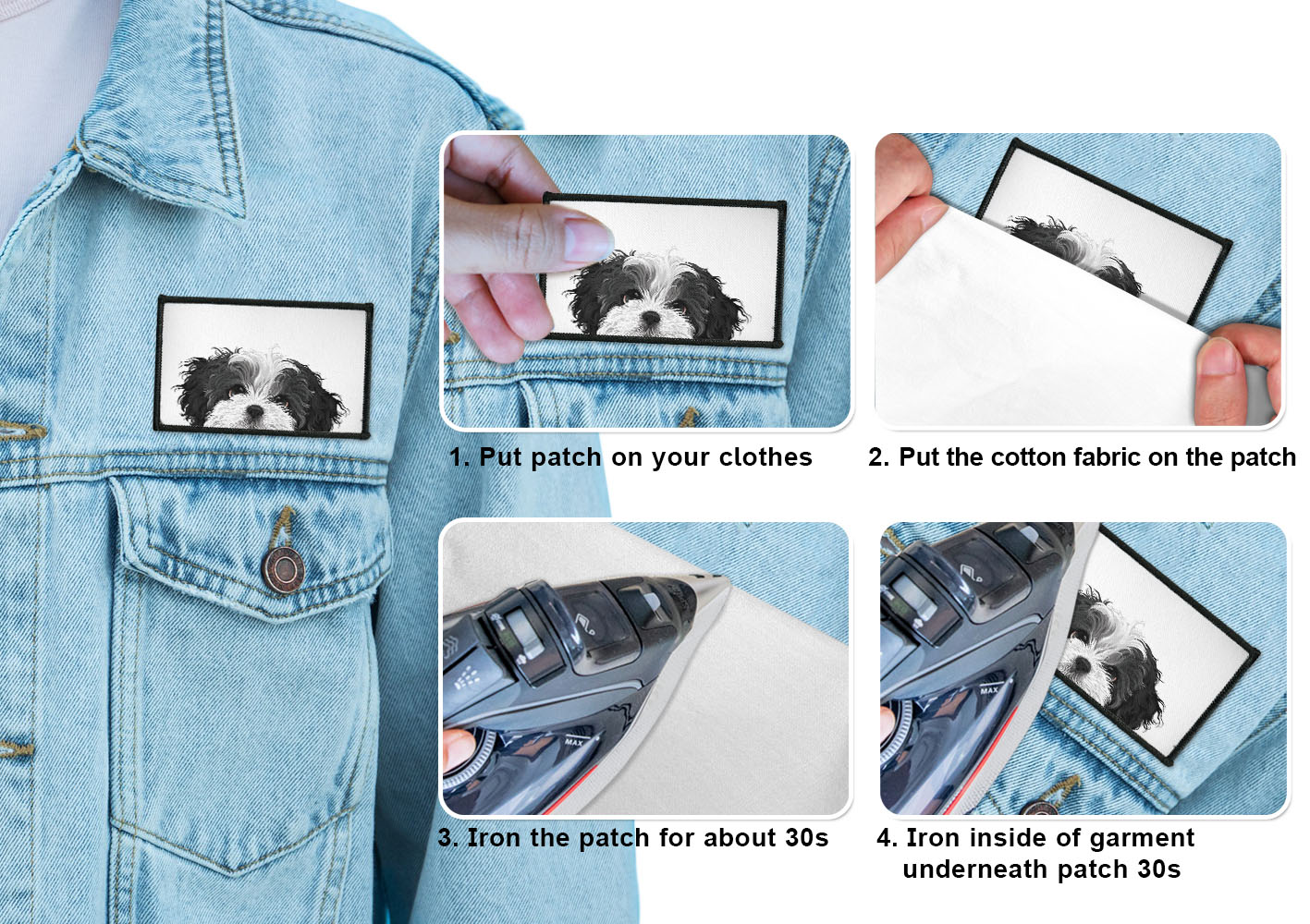 1. Put patch on your clothes

2. Put the cotton fabric on the patch

MAX

3. Iron the patch for about 30s

MAX

4. Iron inside of garment underneath patch 30s