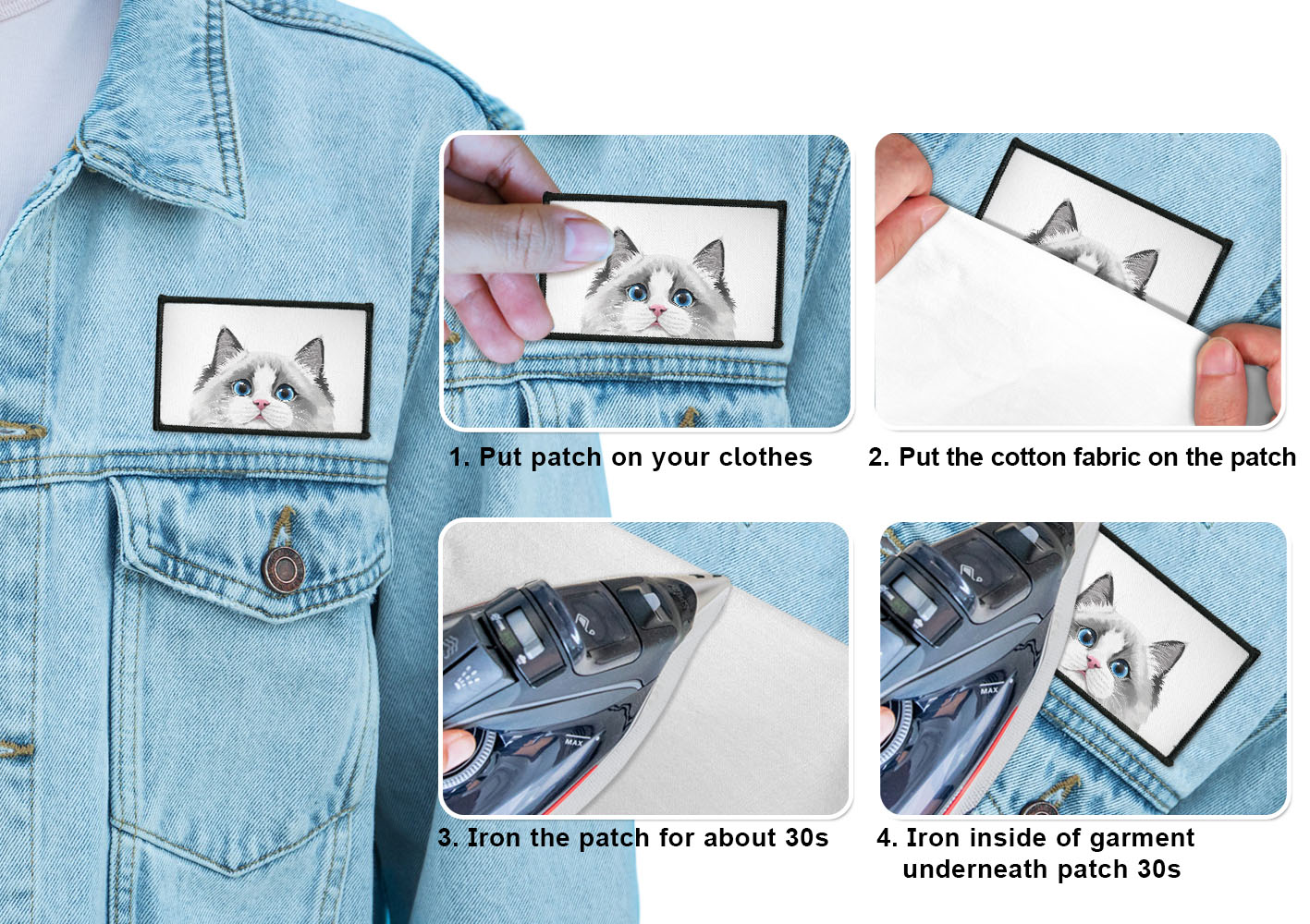 1. Put patch on your clothes

2. Put the cotton fabric on the patch

MAX

3. Iron the patch for about 30s

MAX

4. Iron inside of garment underneath patch 30s