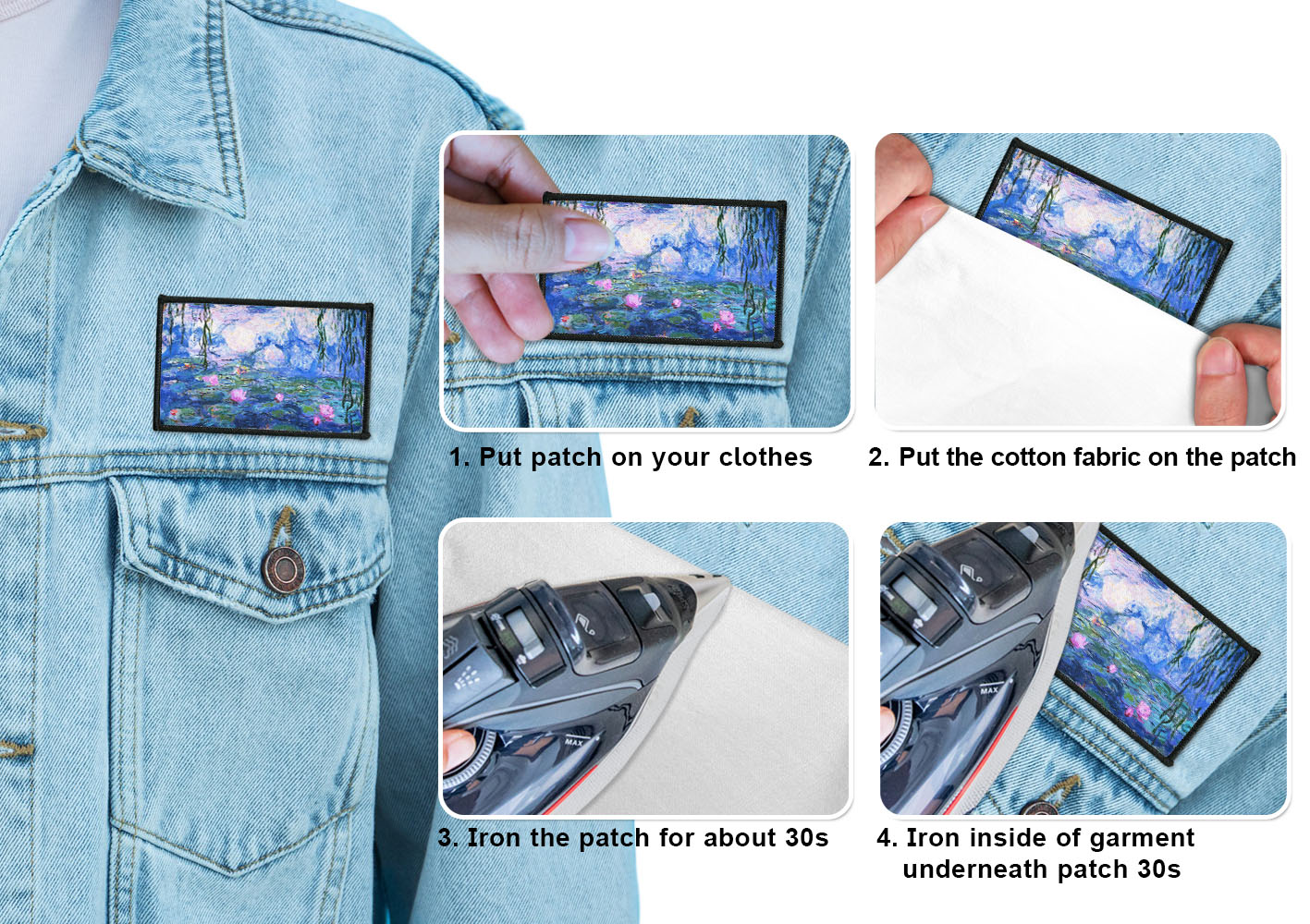 1. Put patch on your clothes

2. Put the cotton fabric on the patch

MAX

3. Iron the patch for about 30s

MAX

4. Iron inside of garment underneath patch 30s