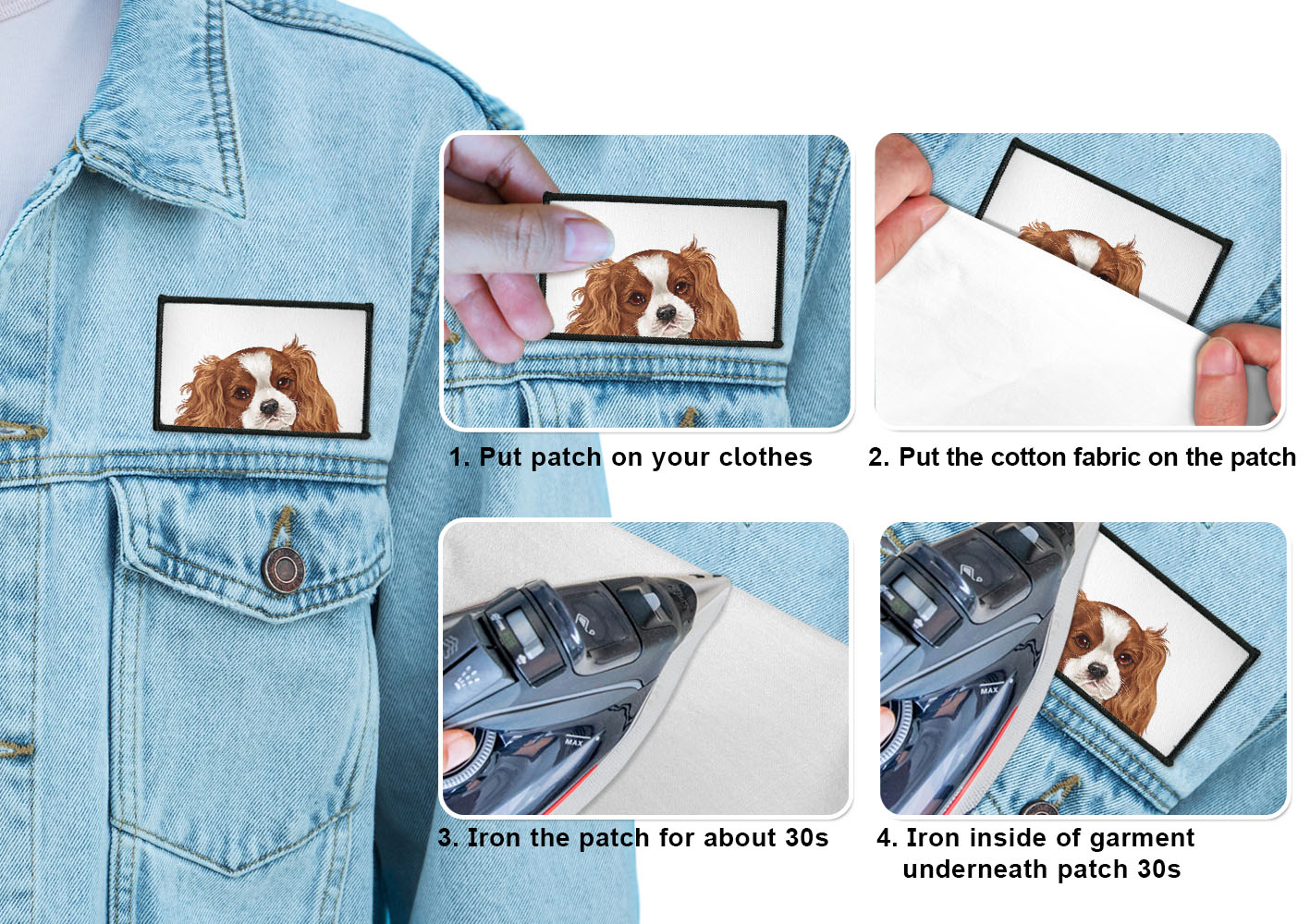 1. Put patch on your clothes

2. Put the cotton fabric on the patch

MAX

3. Iron the patch for about 30s

MAX

4. Iron inside of garment underneath patch 30s