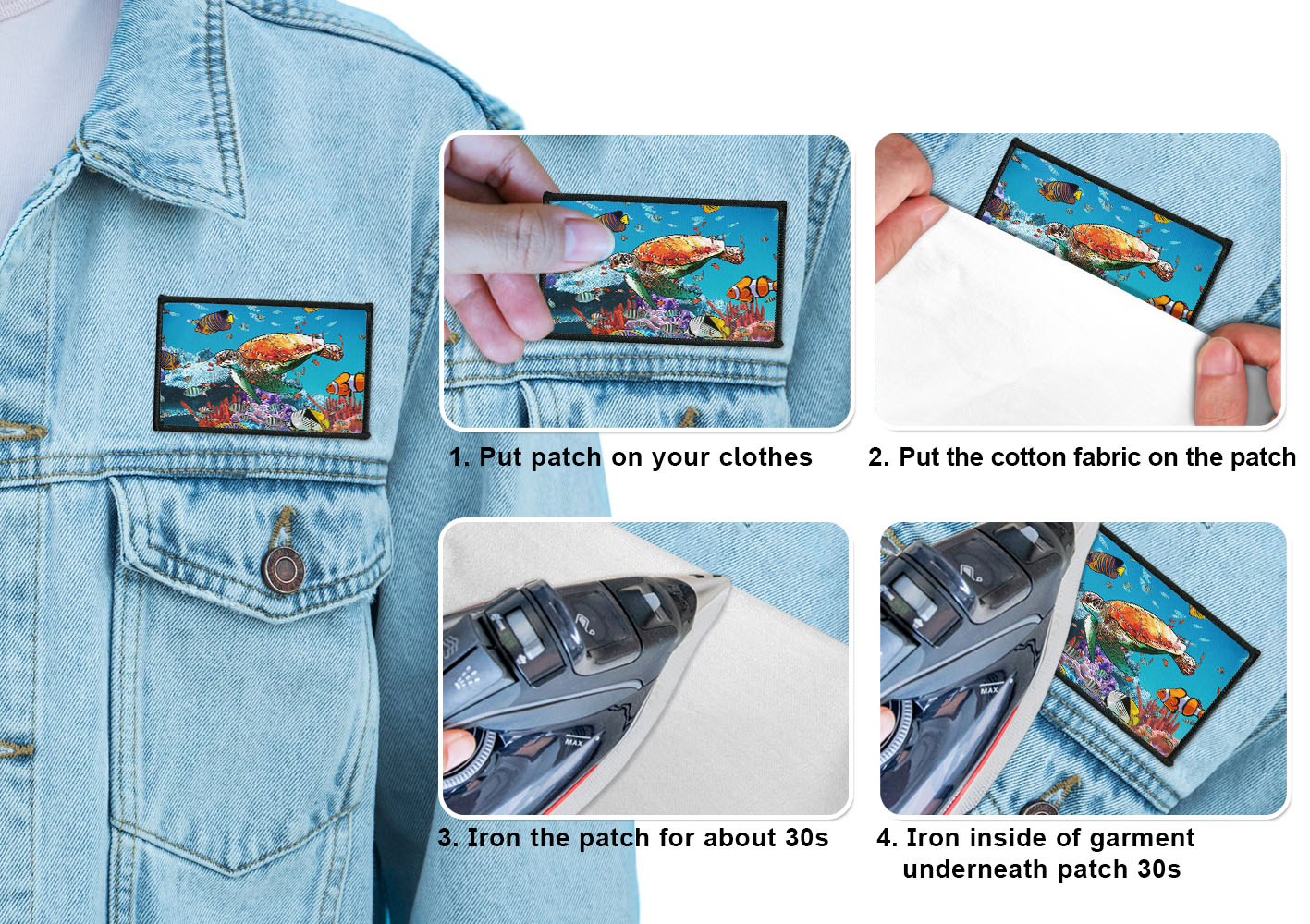 1. Put patch on your clothes

2. Put the cotton fabric on the patch

MAX

3. Iron the patch for about 30s

MAX

4. Iron inside of garment underneath patch 30s