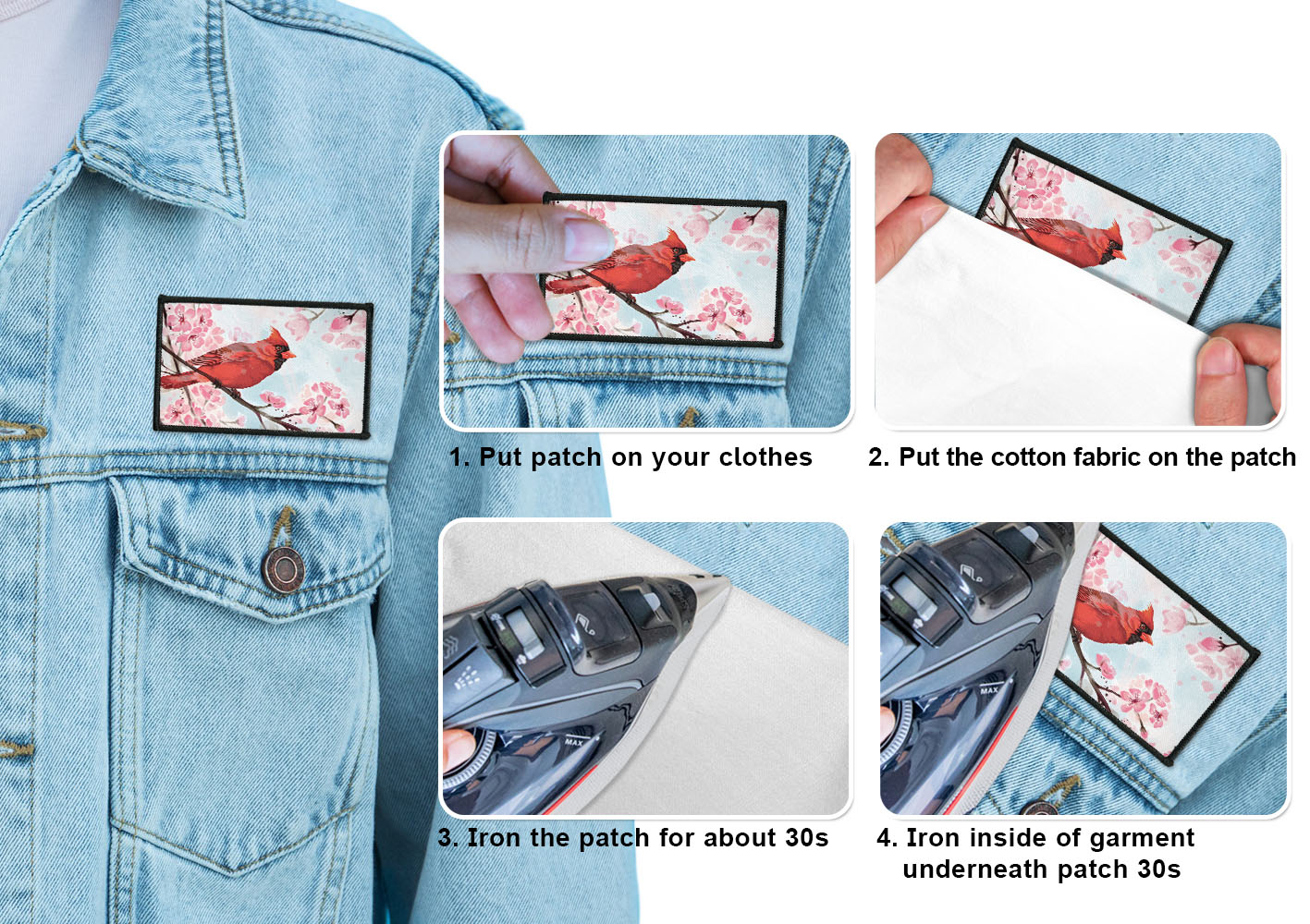 1. Put patch on your clothes

2. Put the cotton fabric on the patch

MAX

3. Iron the patch for about 30s

MAX

4. Iron inside of garment underneath patch 30s