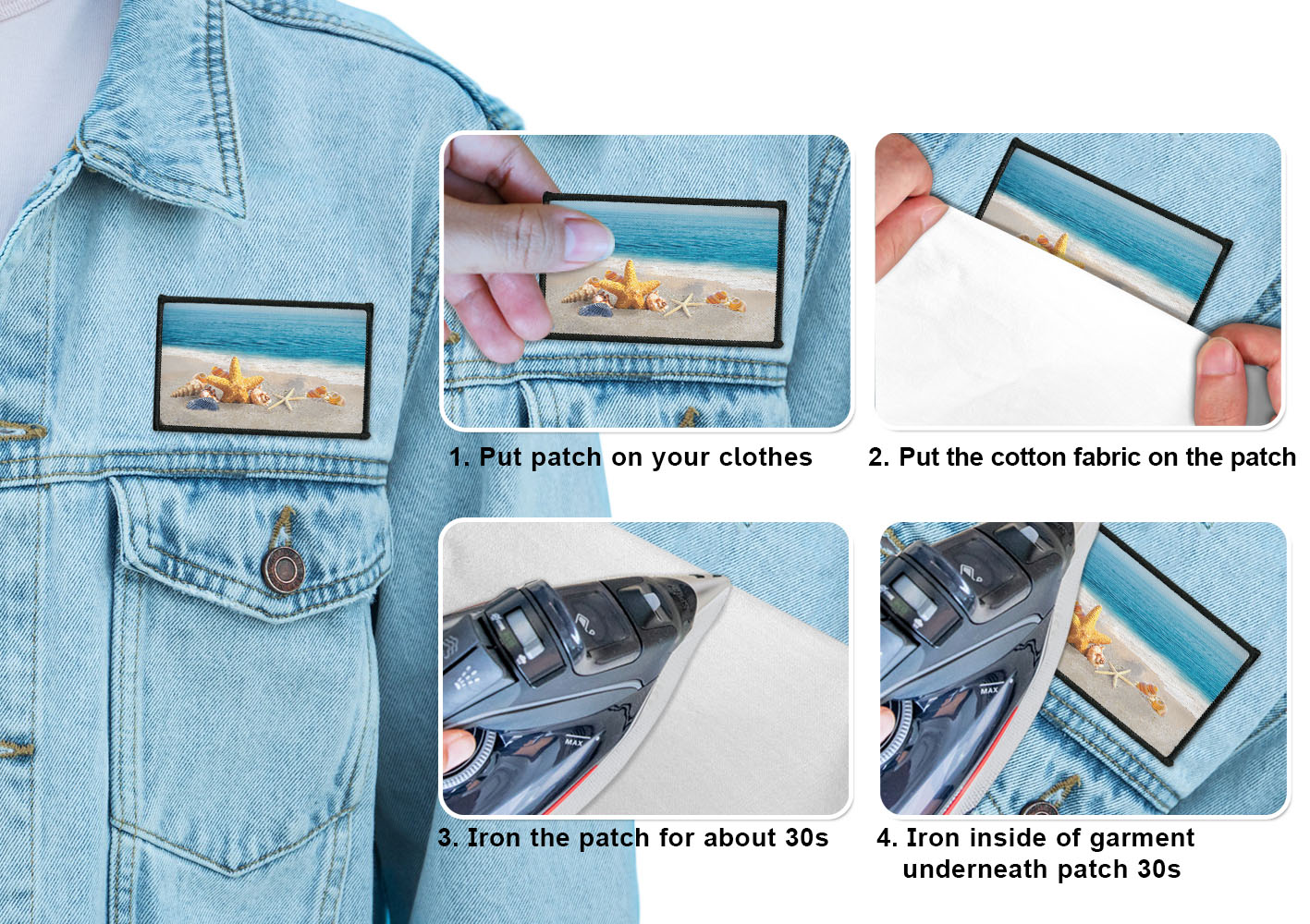 1. Put patch on your clothes

2. Put the cotton fabric on the patch

MAX

3. Iron the patch for about 30s

MAX

4. Iron inside of garment underneath patch 30s