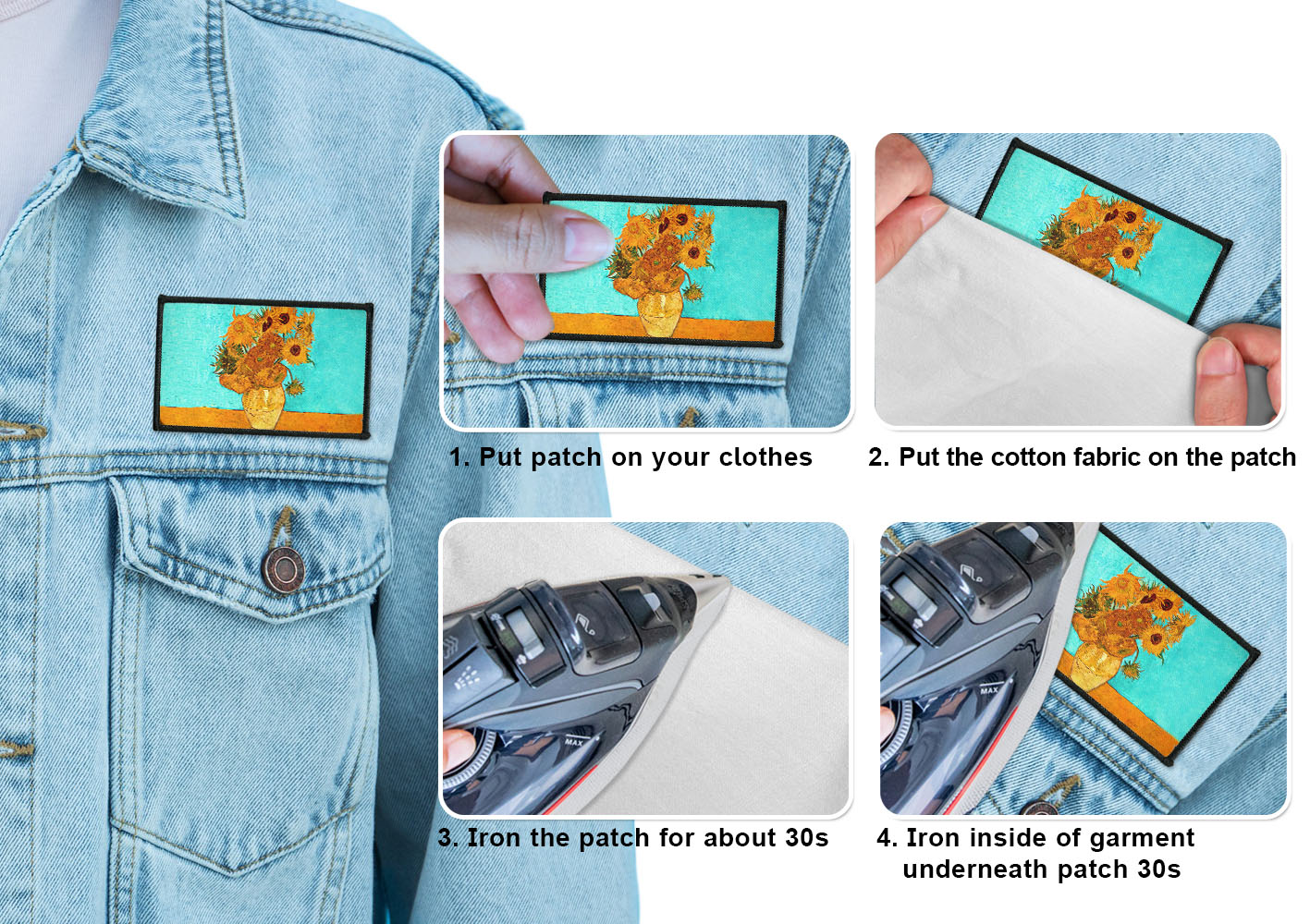 1. Put patch on your clothes

2. Put the cotton fabric on the patch

MAX

3. Iron the patch for about 30s

MAX

4. Iron inside of garment underneath patch 30s