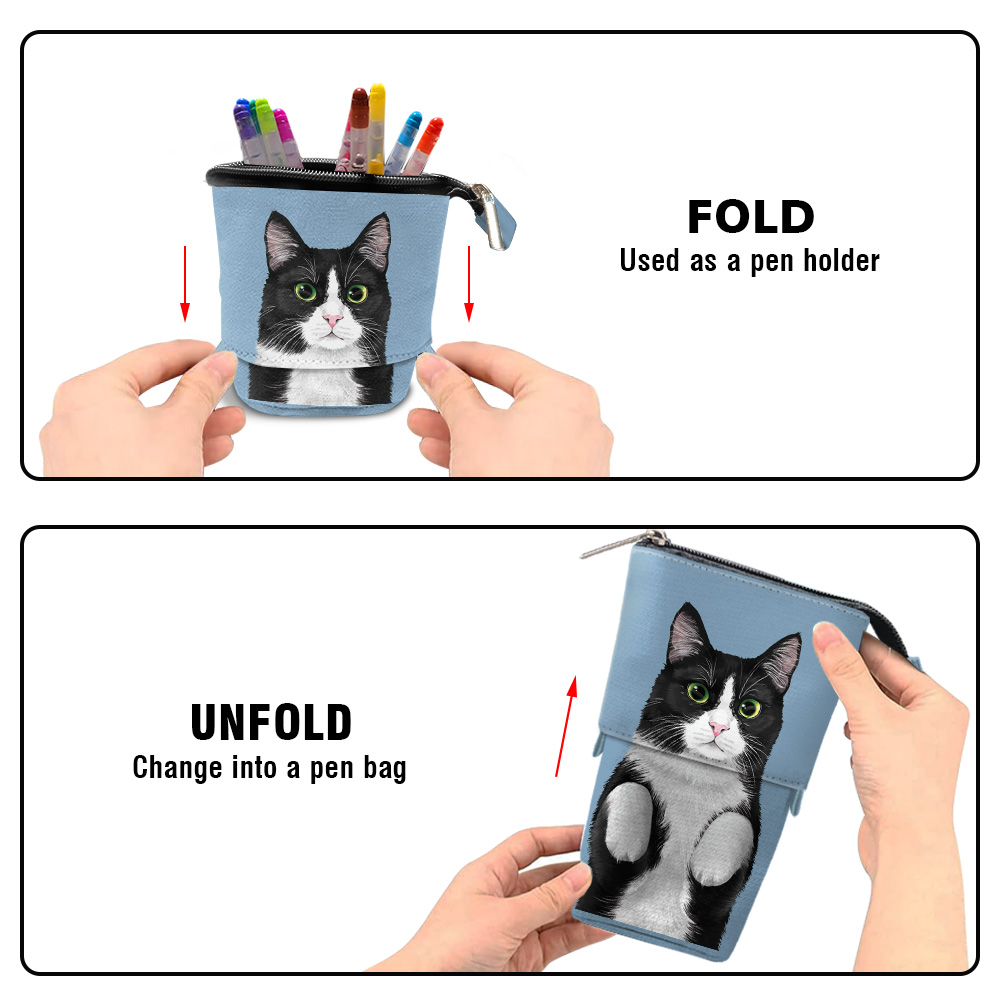 FOLD
Used as a pen holder

UNFOLD
Change into a pen bag