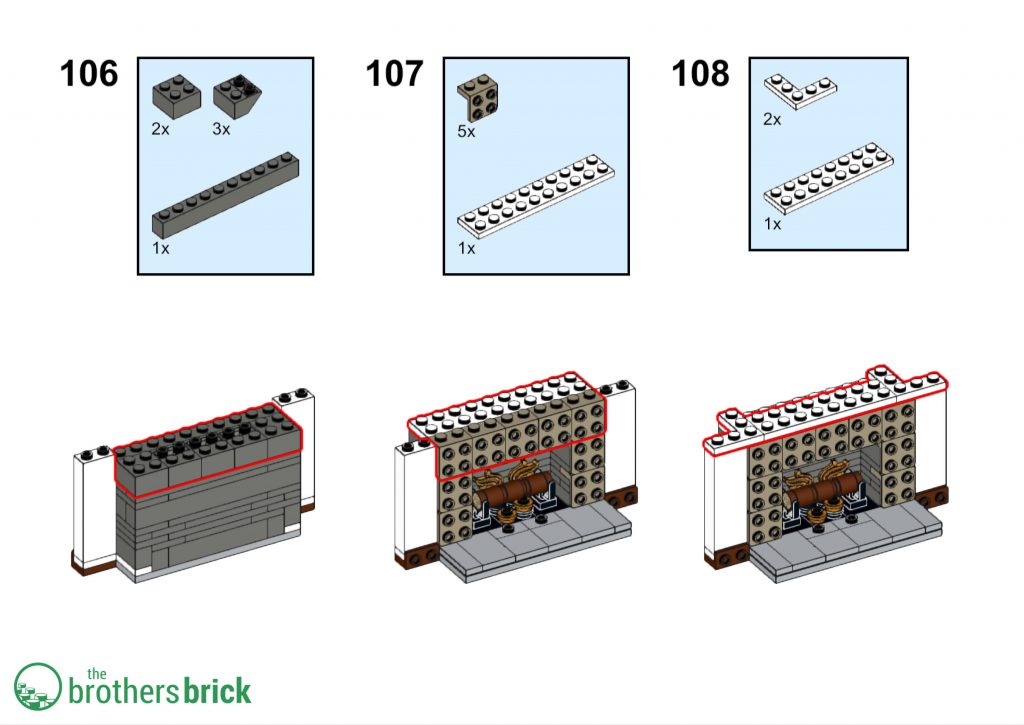 106

2x 3x

1x

107

5x

1x

108

2x

1x

the brothers brick