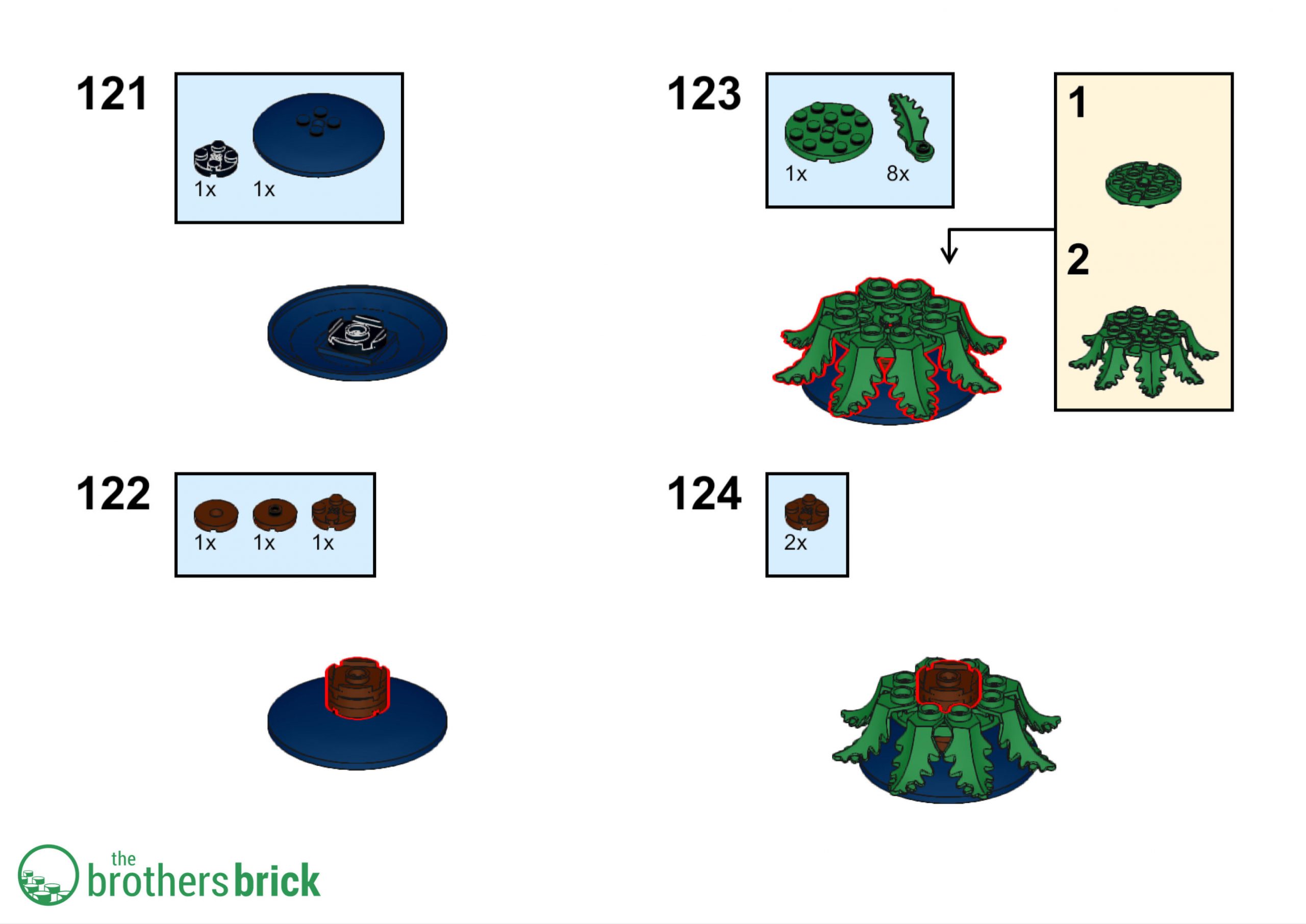 121

1x 1x

122

1x 1x 1x

123

1x 8x

1

2

124

2x

the brothers brick