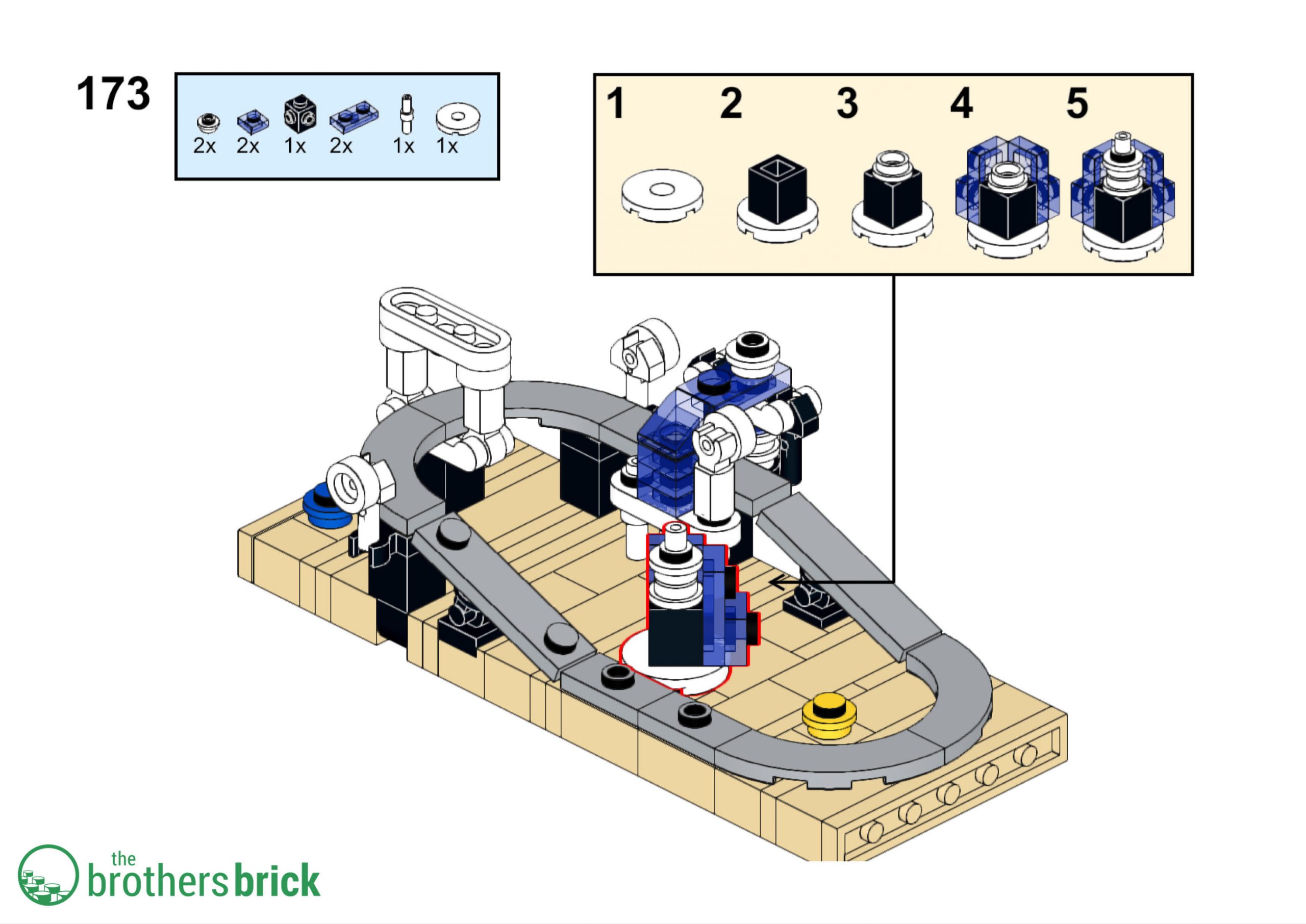 173

2x 2x 1x 2x 1x 1x

1 2 3 4 5

the brothers brick