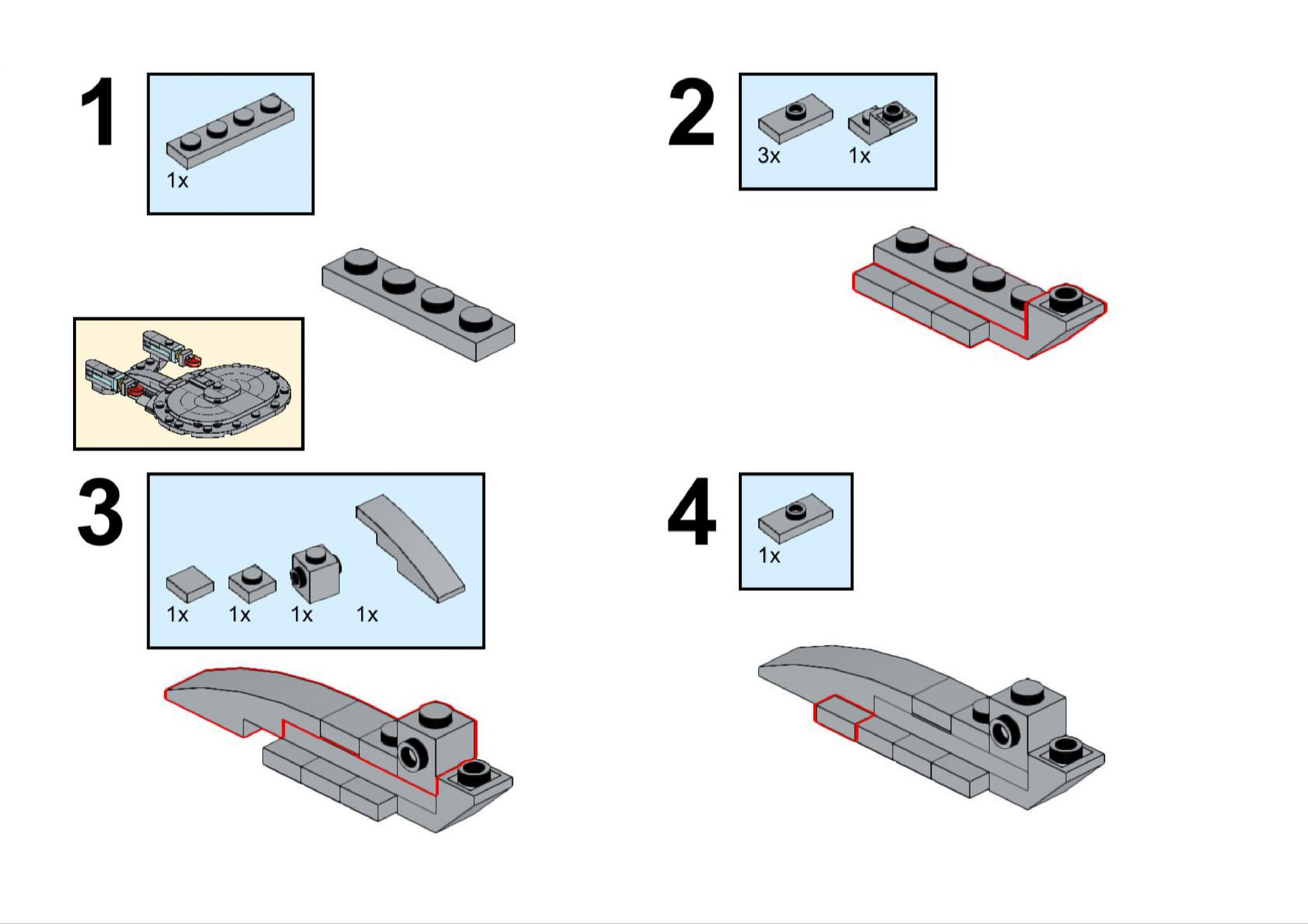 1

1x

2

3x

1x

3

1x

1x

1x

1x

4

1x