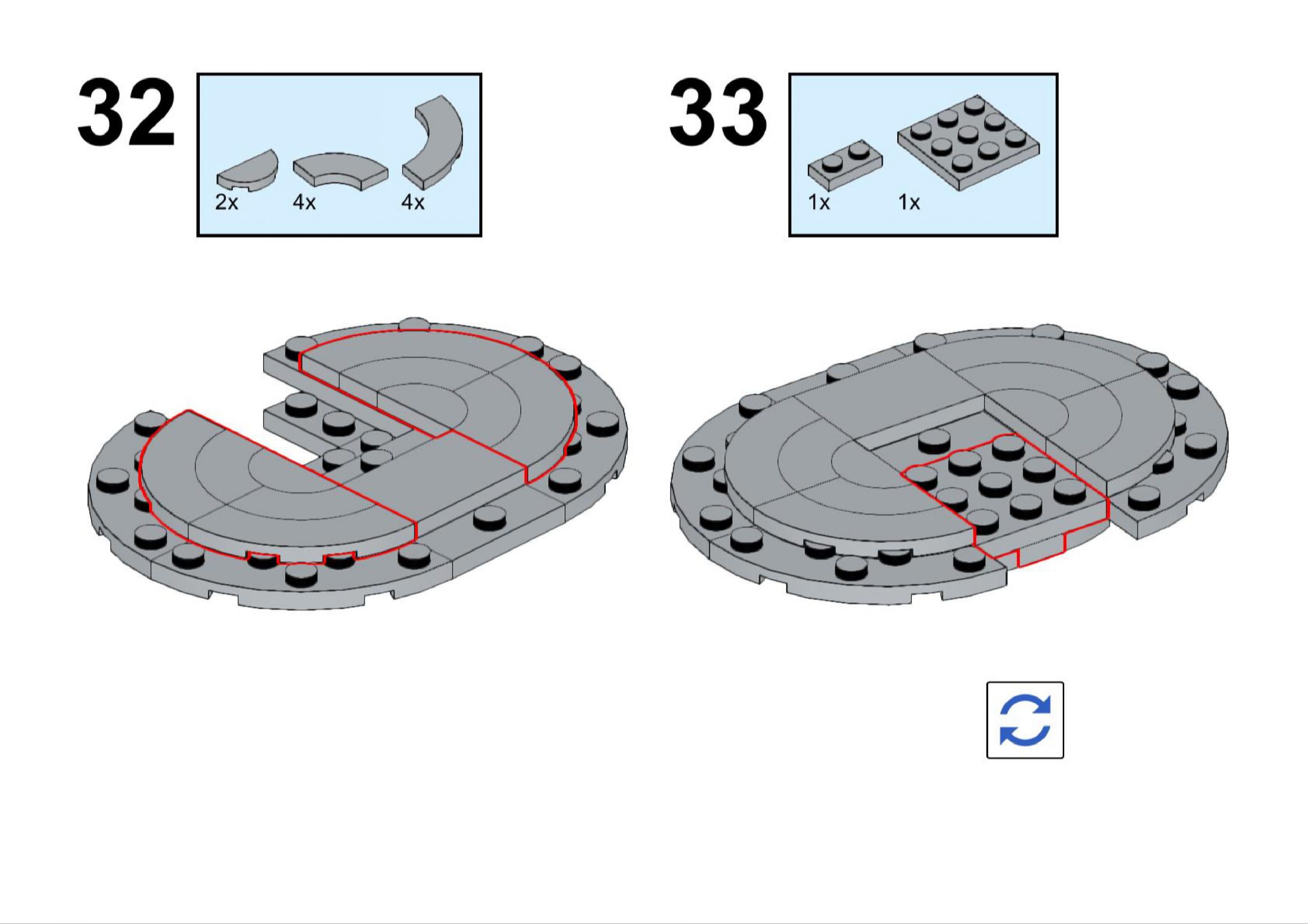 32

2x 4x 4x

33

1x 1x