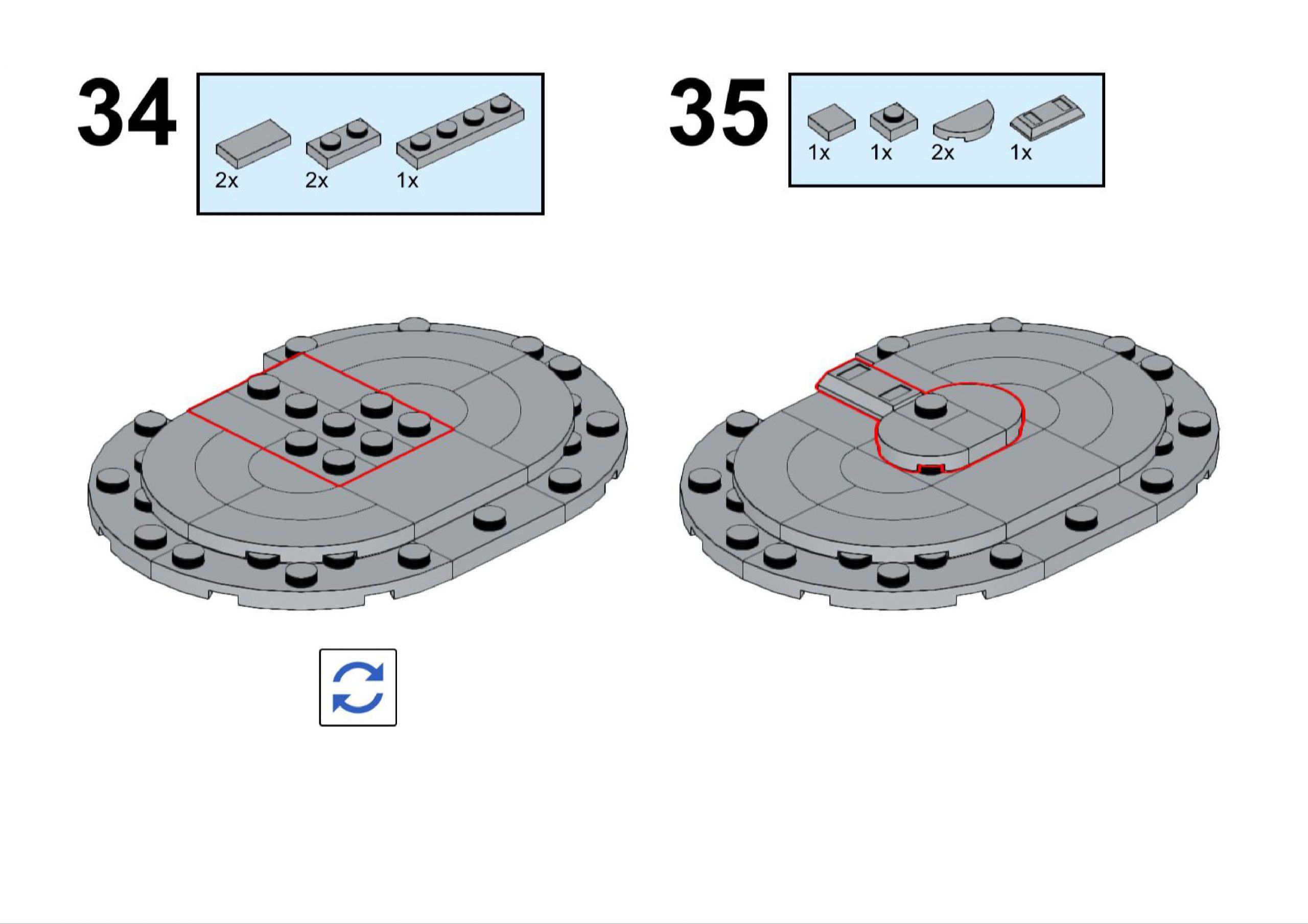 34

2x 2x 1x

35

1x 1x 2x 1x