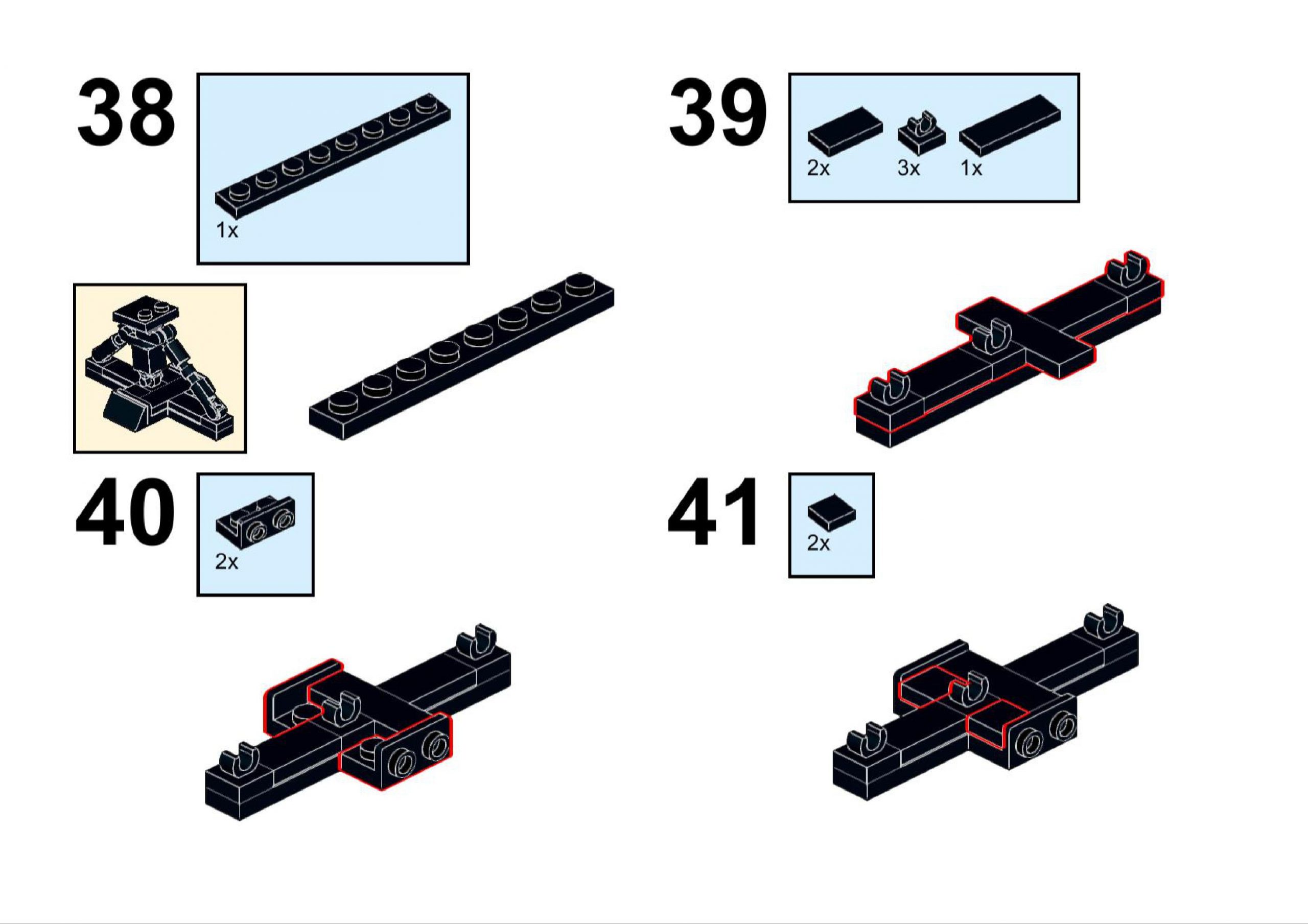 38

1x

39

2x 3x 1x

40

2x

41

2x