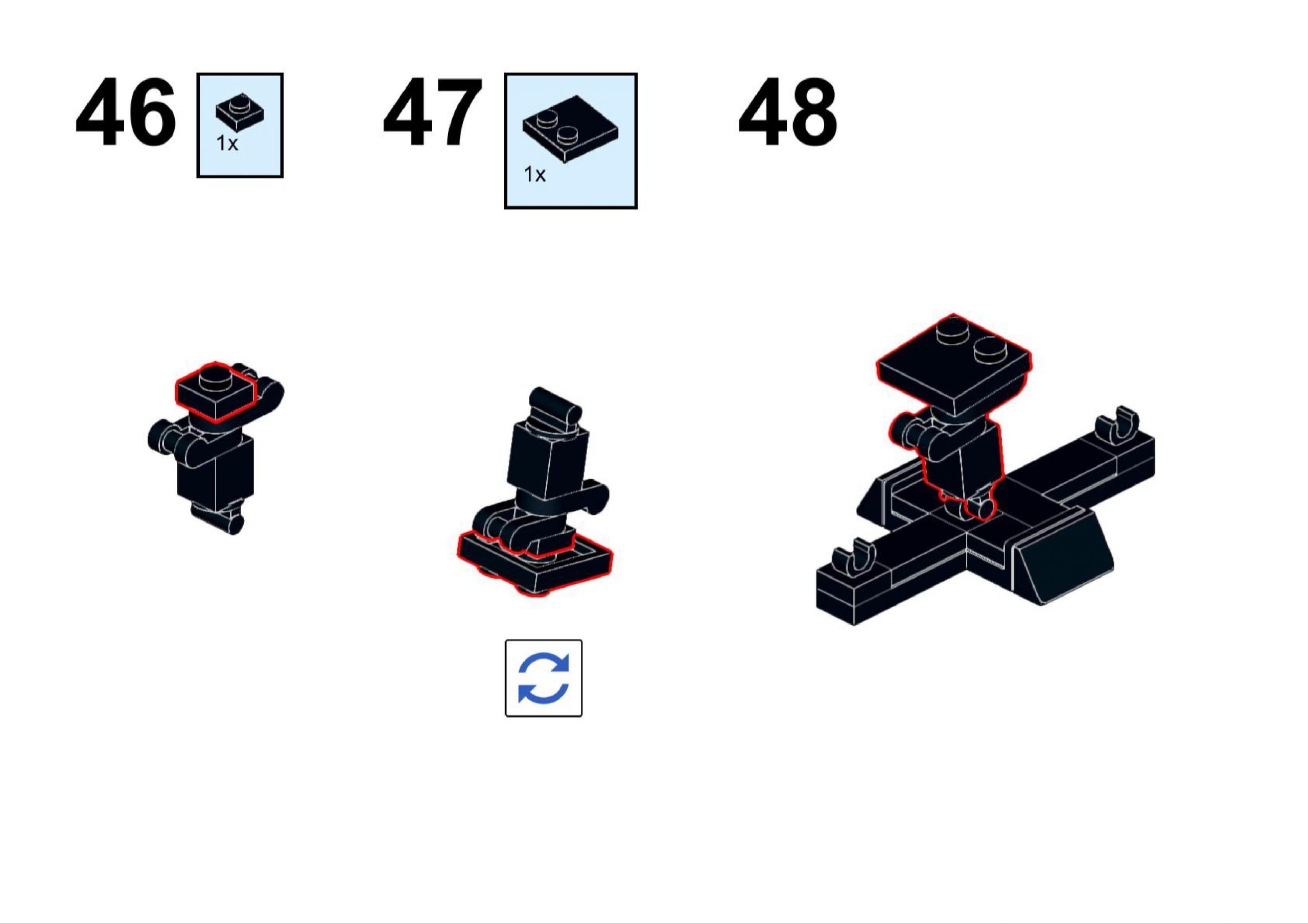 46
1x

47
1x

48