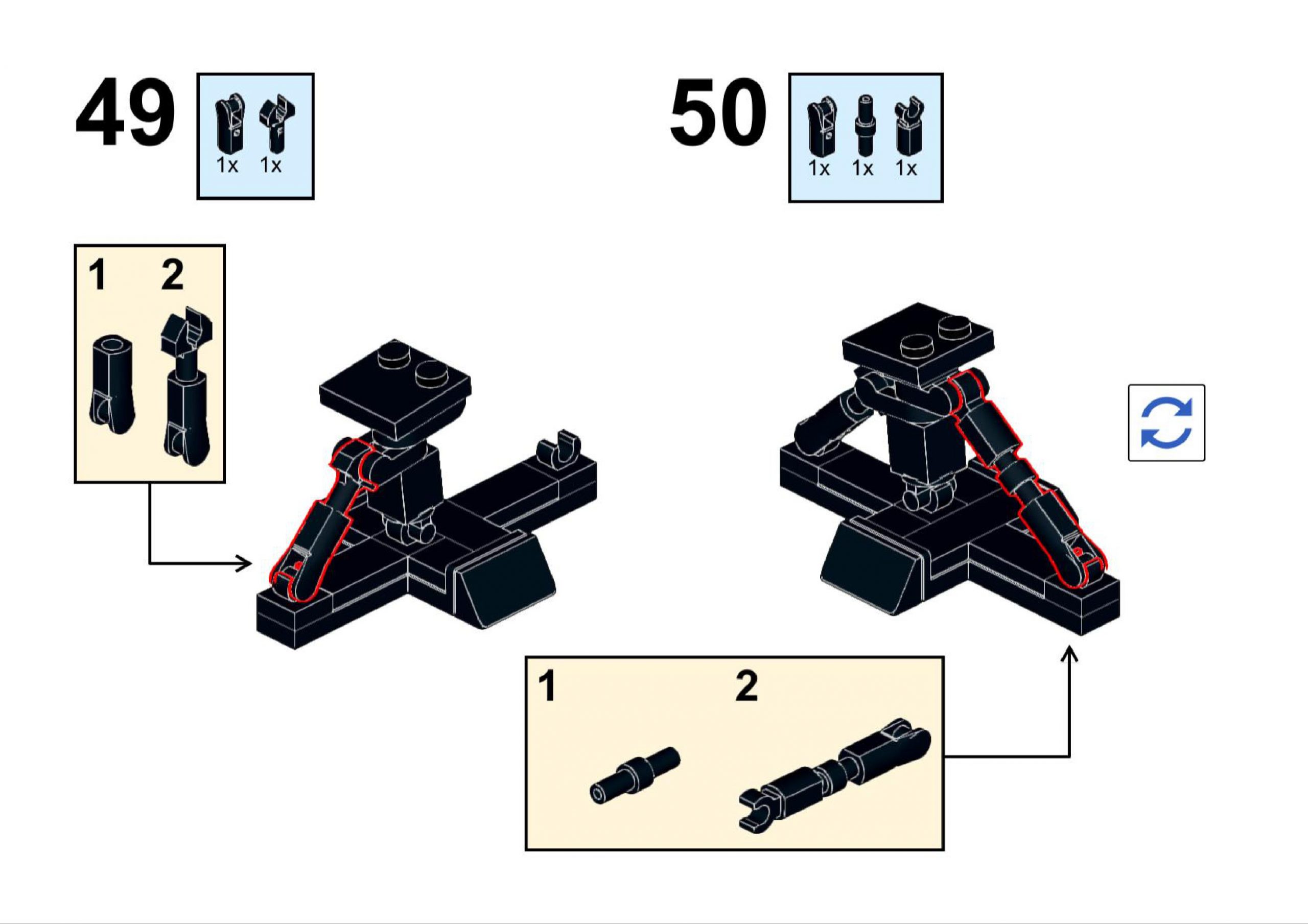 49

1x 1x

1 2

50

1x 1x 1x

1 2