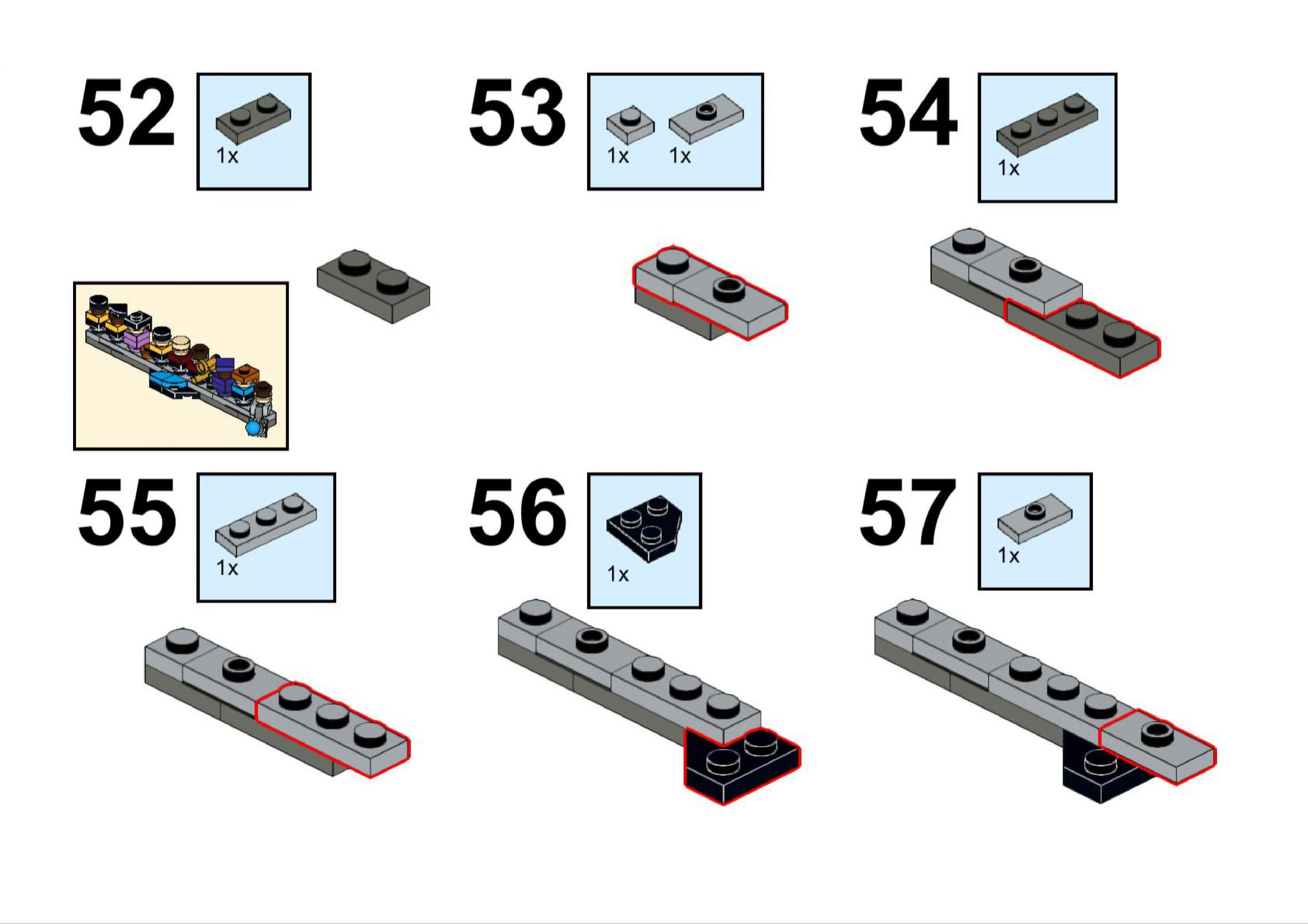 52

1x

53

1x 1x

54

1x

55

1x

56

1x

57

1x