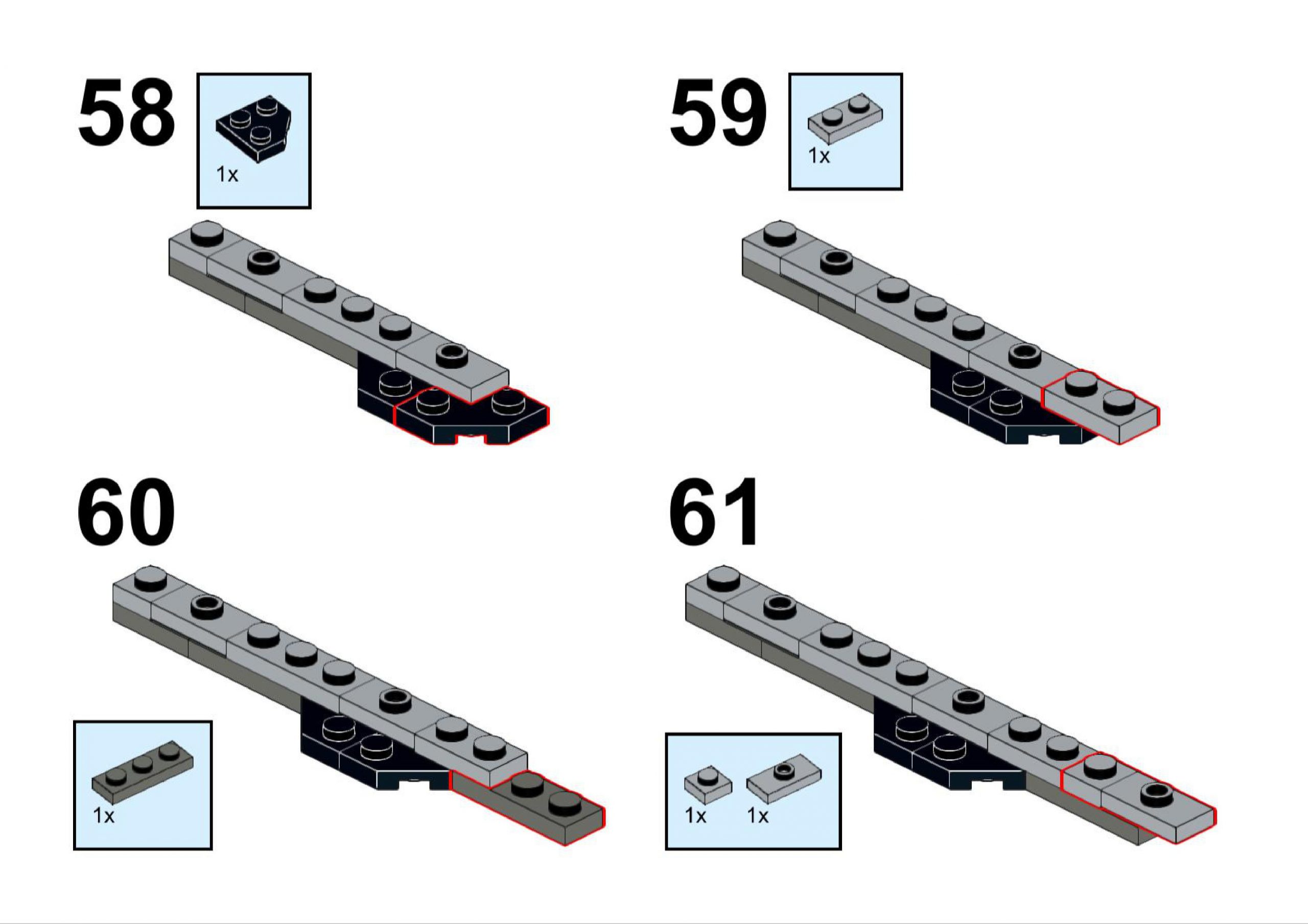 58

1x

59

1x

60

1x

61

1x 1x