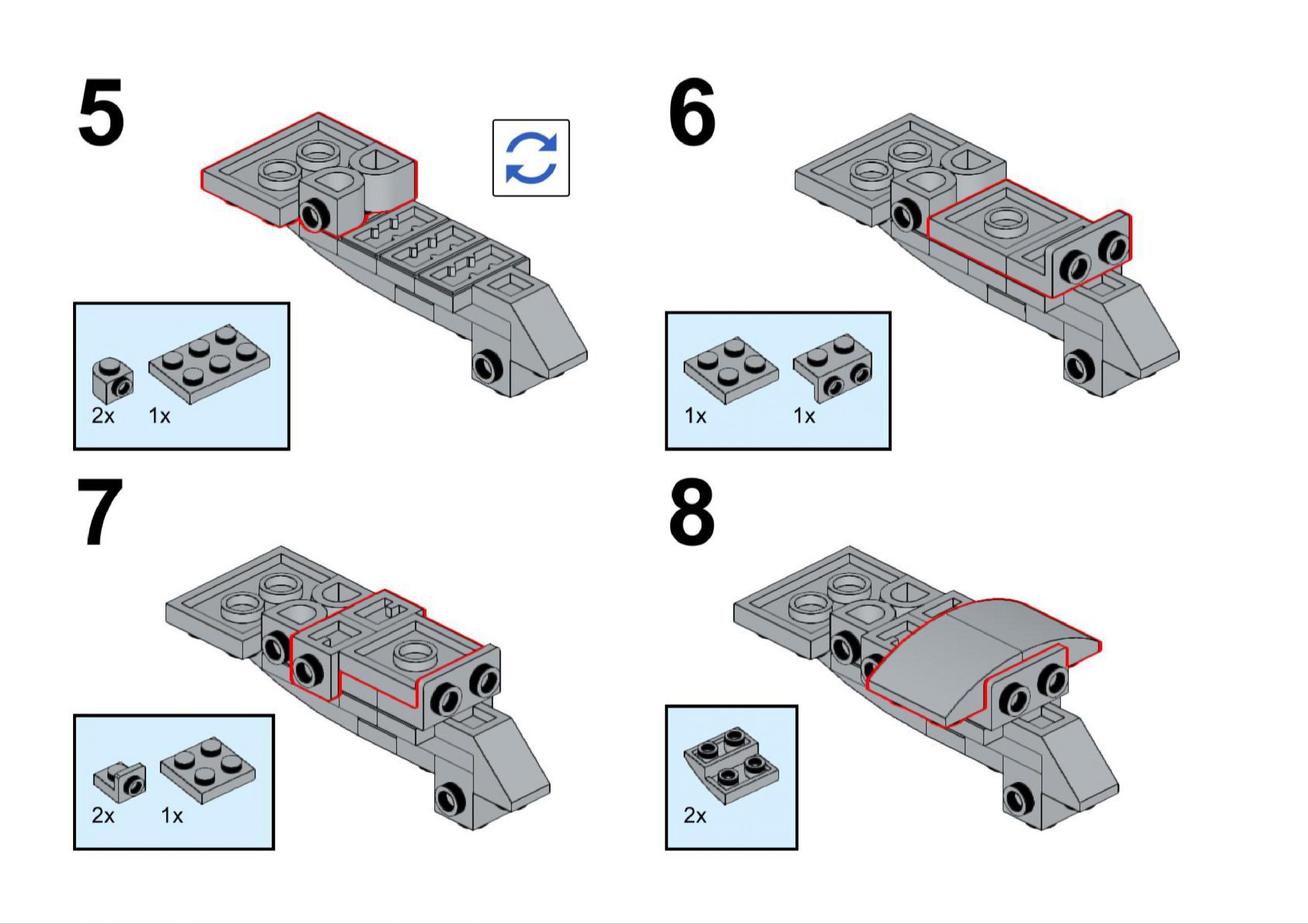 5

2x 1x

6

1x 1x

7

2x 1x

8

2x