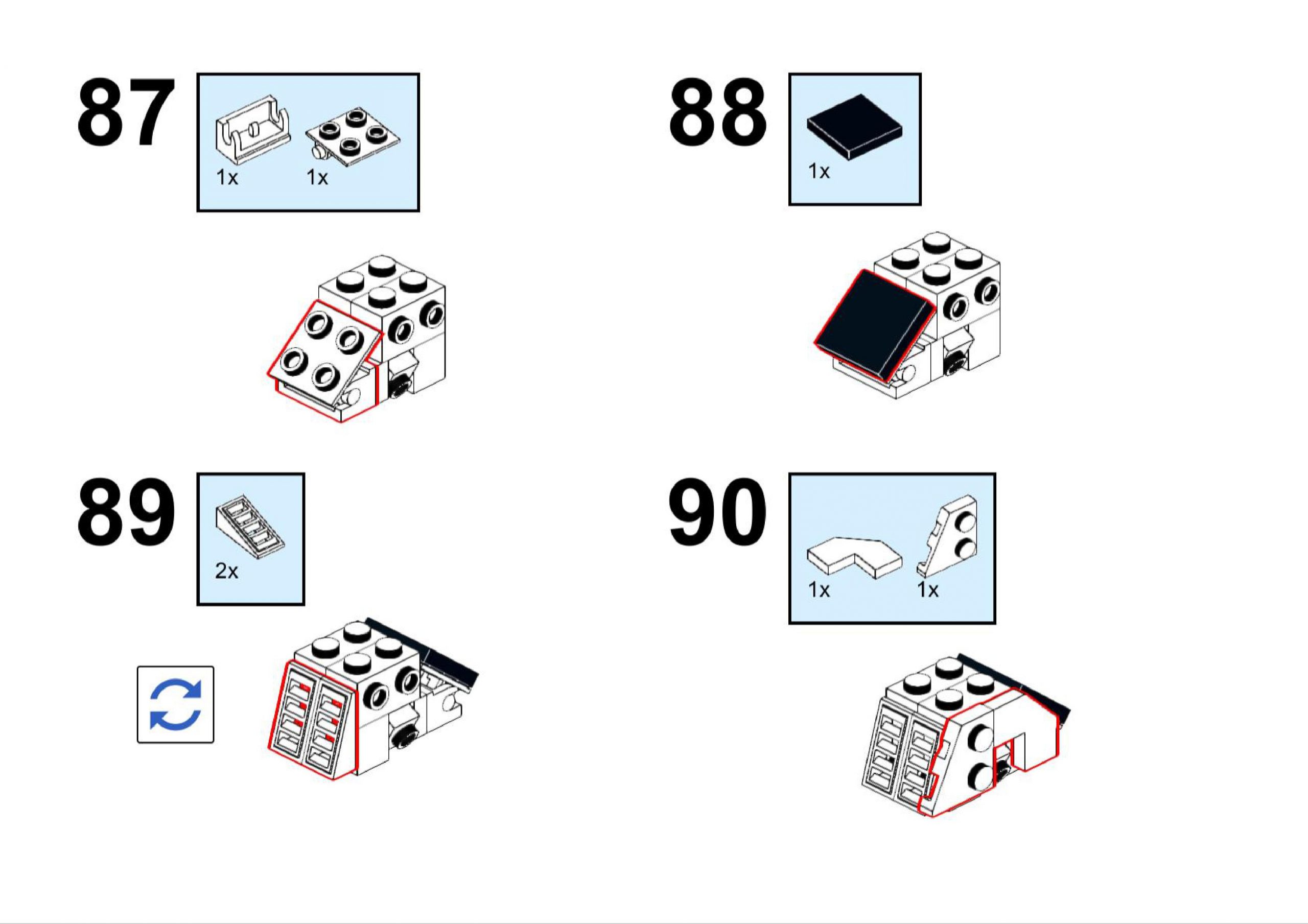 87

1x 1x

88

1x

89

2x

90

1x 1x