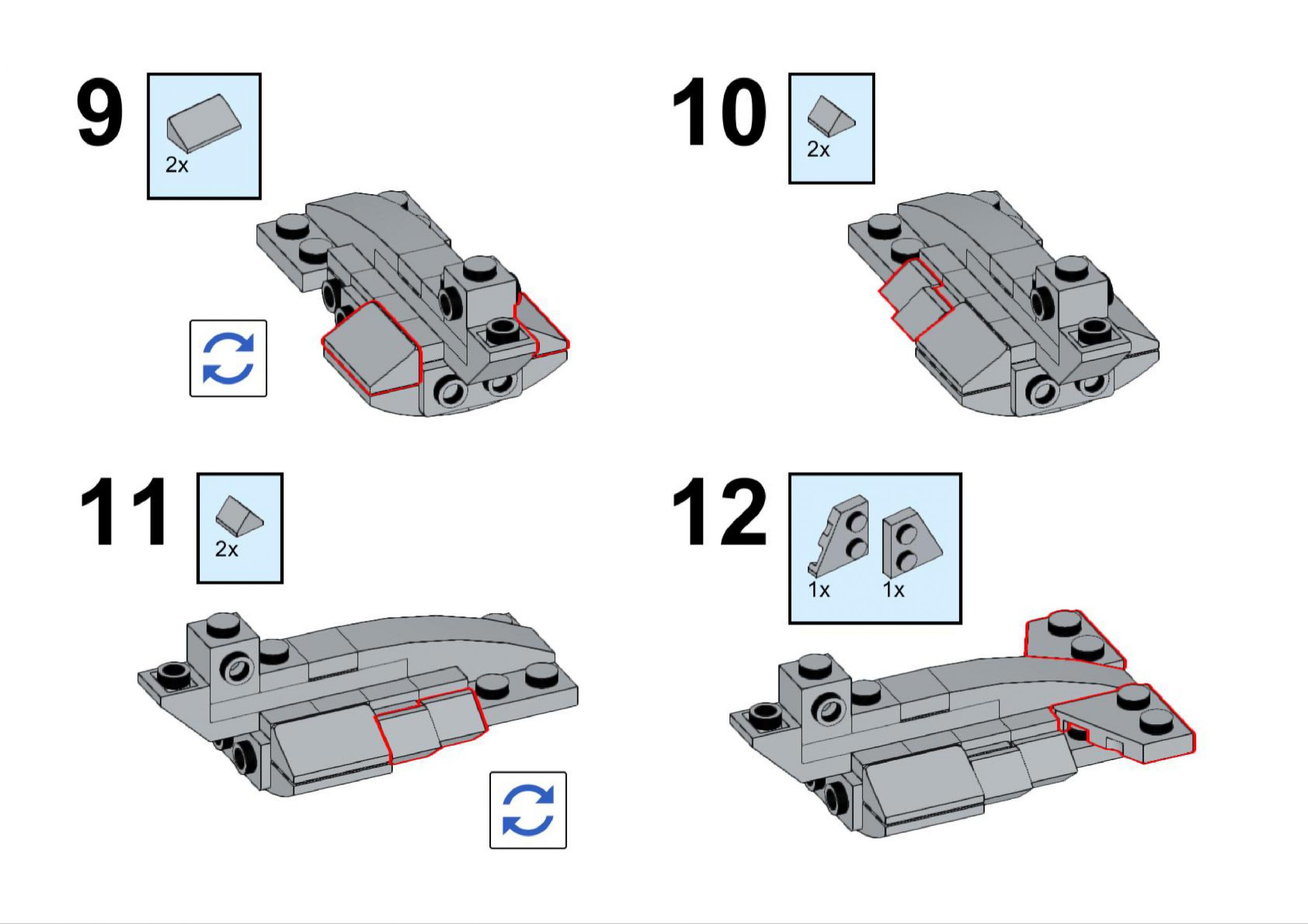 9

2x

10

2x

11

2x

12

1x 1x