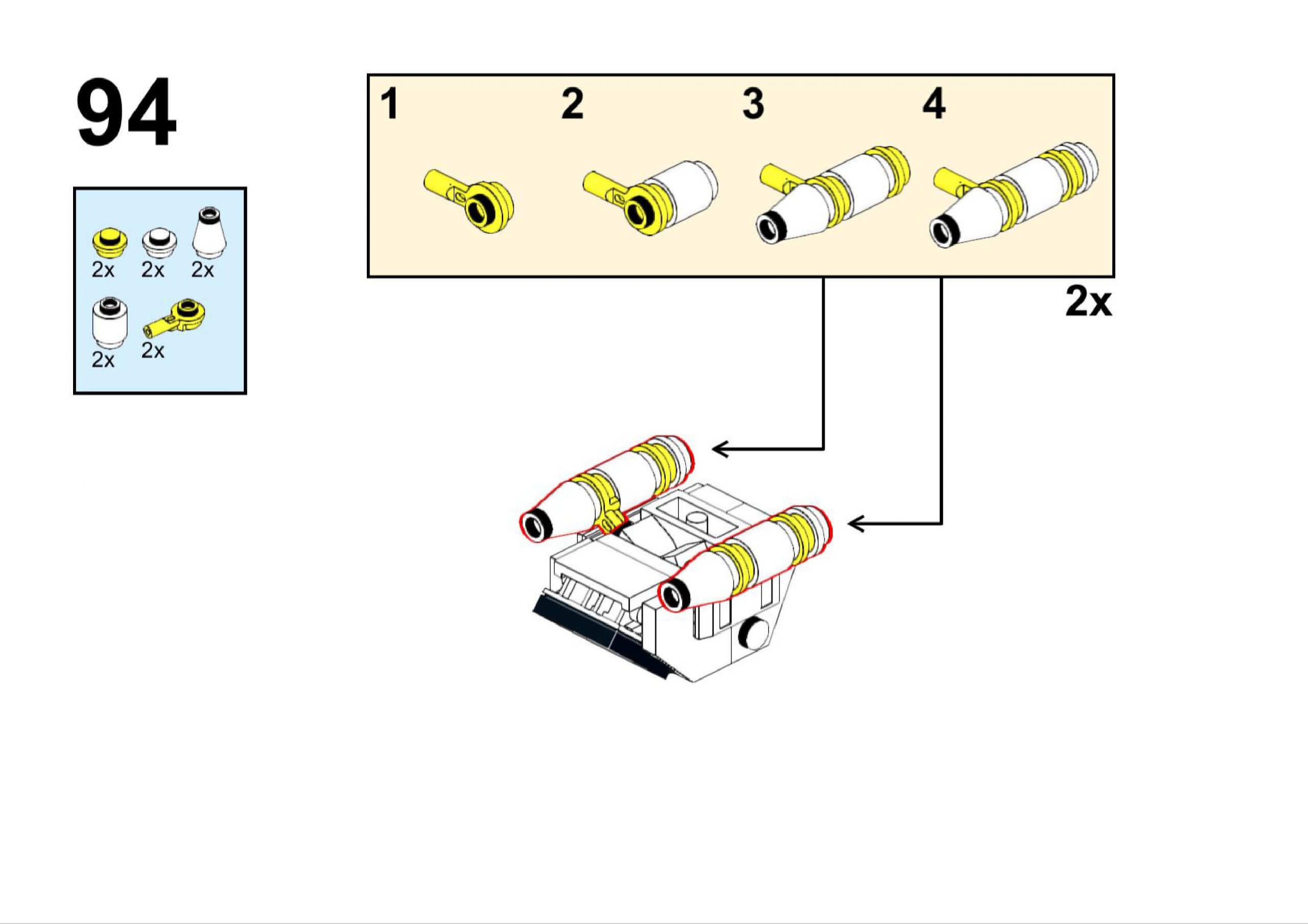 94

2x 2x 2x
2x 2x

1 2 3 4

2x