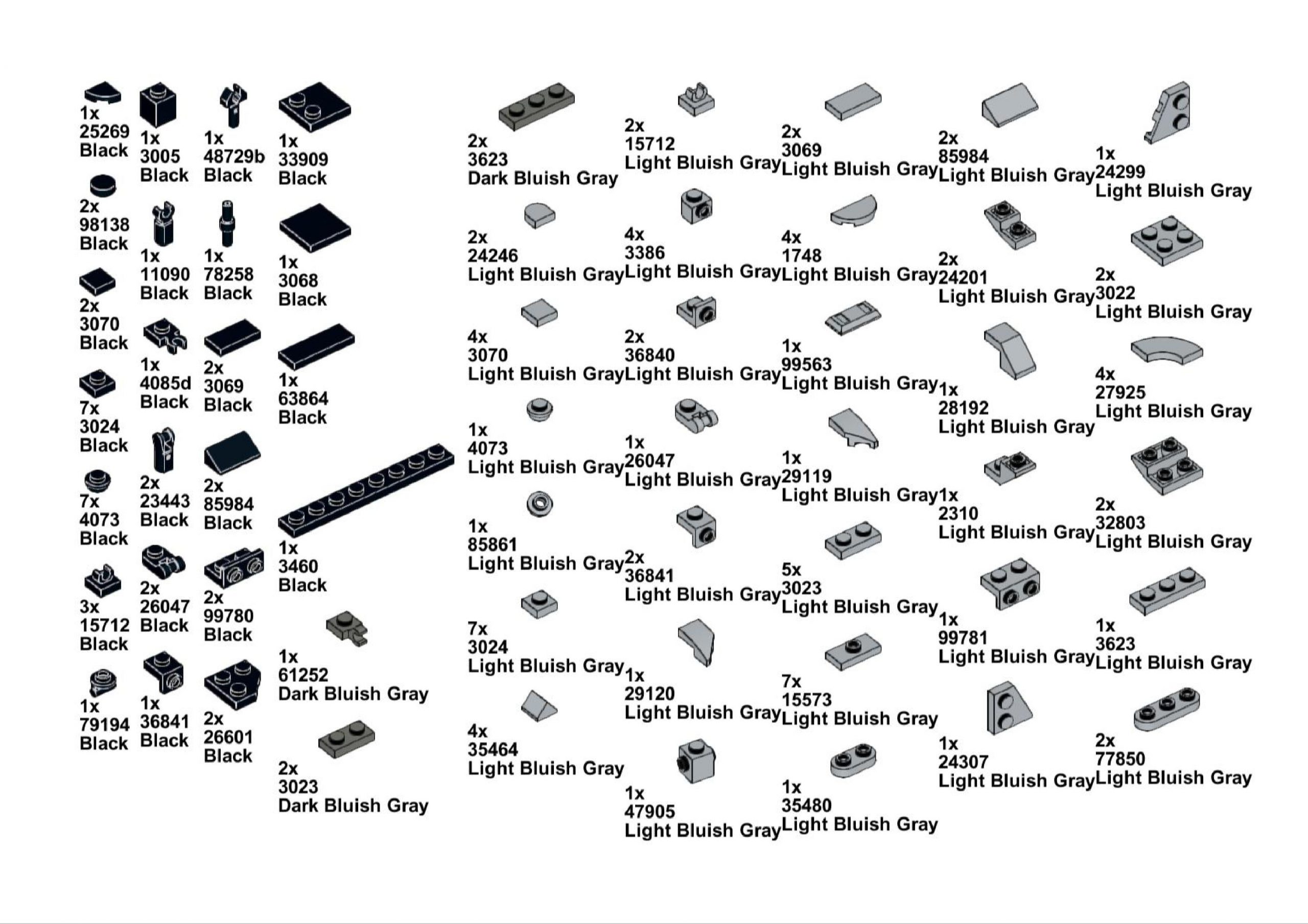 1x
25269
Black

2x
98138
Black

2x
3070
Black

7x
3024
Black

7x
4073
Black

3x
15712
Black

1x
79194
Black

1x
3005
Black

1x
11090
Black

1x
4085d
Black

2x
23443
Black

2x
26047
Black

1x
36841
Black

1x
48729b
Black

1x
78258
Black

2x
3069
Black

2x
85984
Black

2x
99780
Black

2x
26601
Black

1x
33909
Black

1x
3068
Black

1x
63864
Black

1x
3460
Black

1x
61252
Dark Bluish Gray

2x
3023
Dark Bluish Gray

2x
3623
Dark Bluish Gray

2x
24246
Light Bluish Gray

4x
3070
Light Bluish Gray

1x
4073
Light Bluish Gray

1x
85861
Light Bluish Gray

7x
3024
Light Bluish Gray

4x
35464
Light Bluish Gray

2x
15712
Light Bluish Gray

4x
3386
Light Bluish Gray

2x
36840
Light Bluish Gray

1x
26047
Light Bluish Gray

2x
36841
Light Bluish Gray

1x
29120
Light Bluish Gray

1x
47905
Light Bluish Gray

2x
3069
Light Bluish Gray

4x
1748
Light Bluish Gray

1x
99563
Light Bluish Gray

1x
29119
Light Bluish Gray

5x
3023
Light Bluish Gray

7x
15573
Light Bluish Gray

1x
35480
Light Bluish Gray

2x
85984
Light Bluish Gray

2x
24201
Light Bluish Gray

1x
28192
Light Bluish Gray

1x
2310
Light Bluish Gray

1x
99781
Light Bluish Gray

1x
24307
Light Bluish Gray

1x
24299
Light Bluish Gray

2x
3022
Light Bluish Gray

4x
27925
Light Bluish Gray

2x
32803
Light Bluish Gray

1x
3623
Light Bluish Gray

2x
77850
Light Bluish Gray