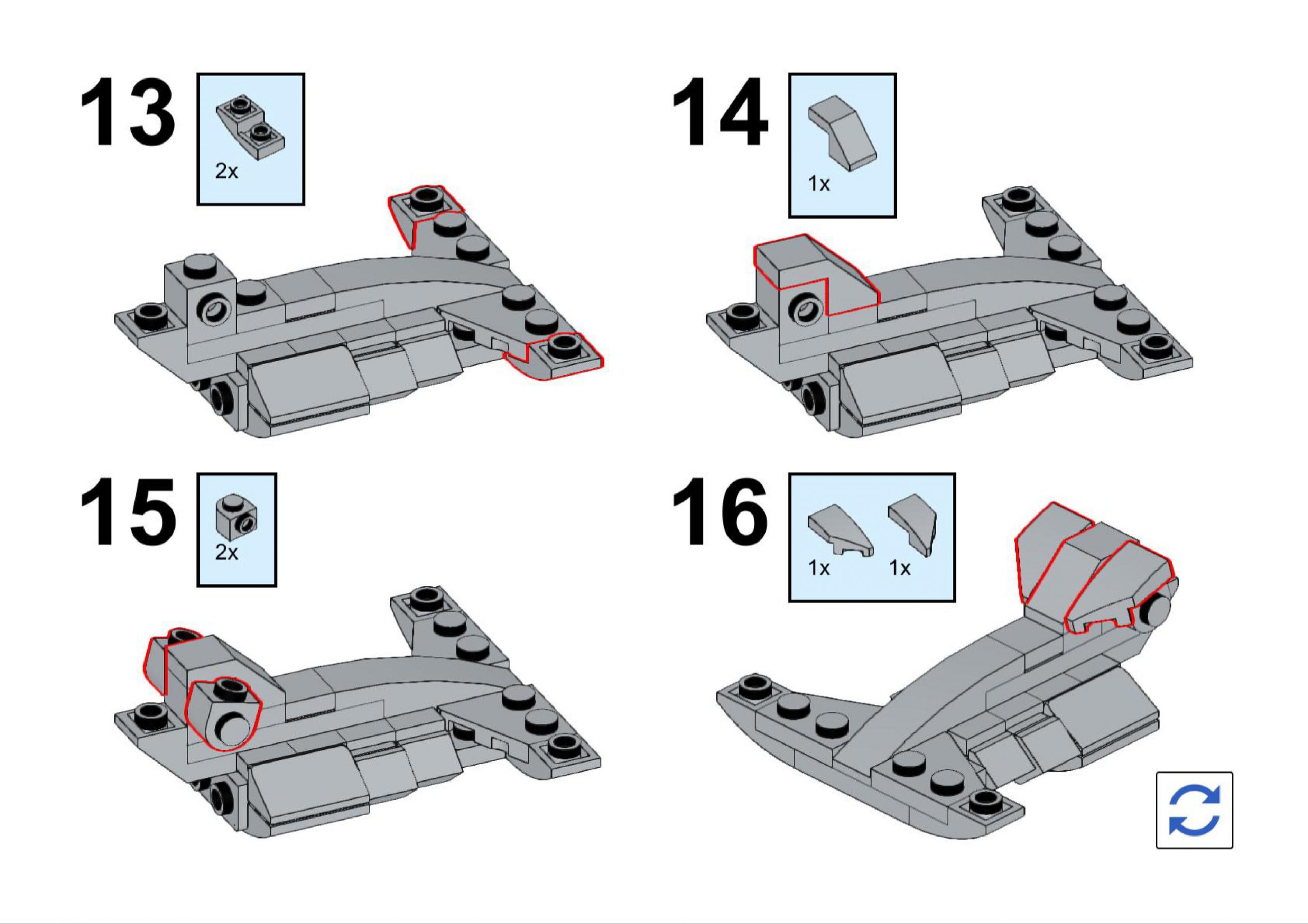 13

2x

14

1x

15

2x

16

1x

1x