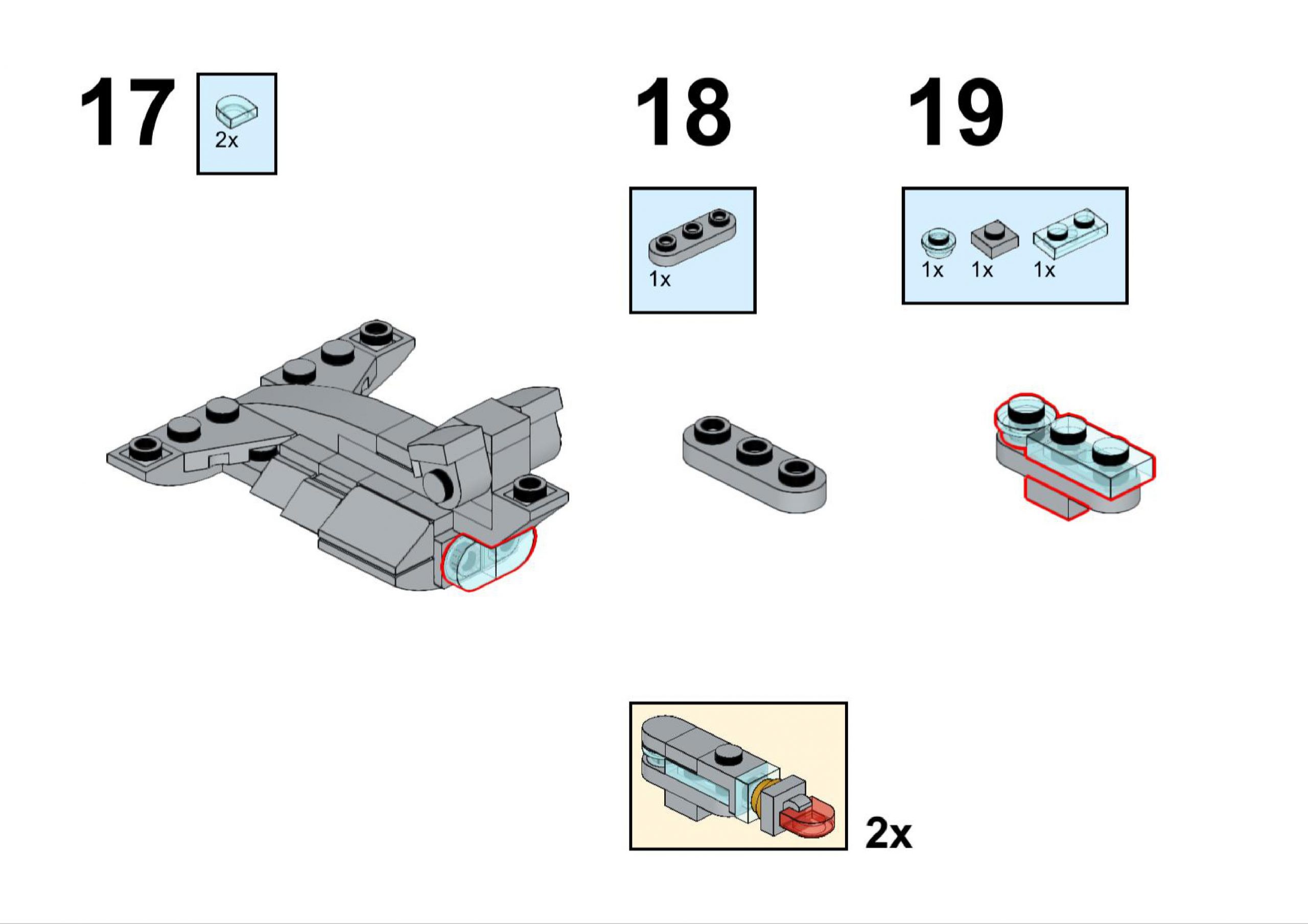 17

2x

18

1x

19

1x 1x 1x

2x