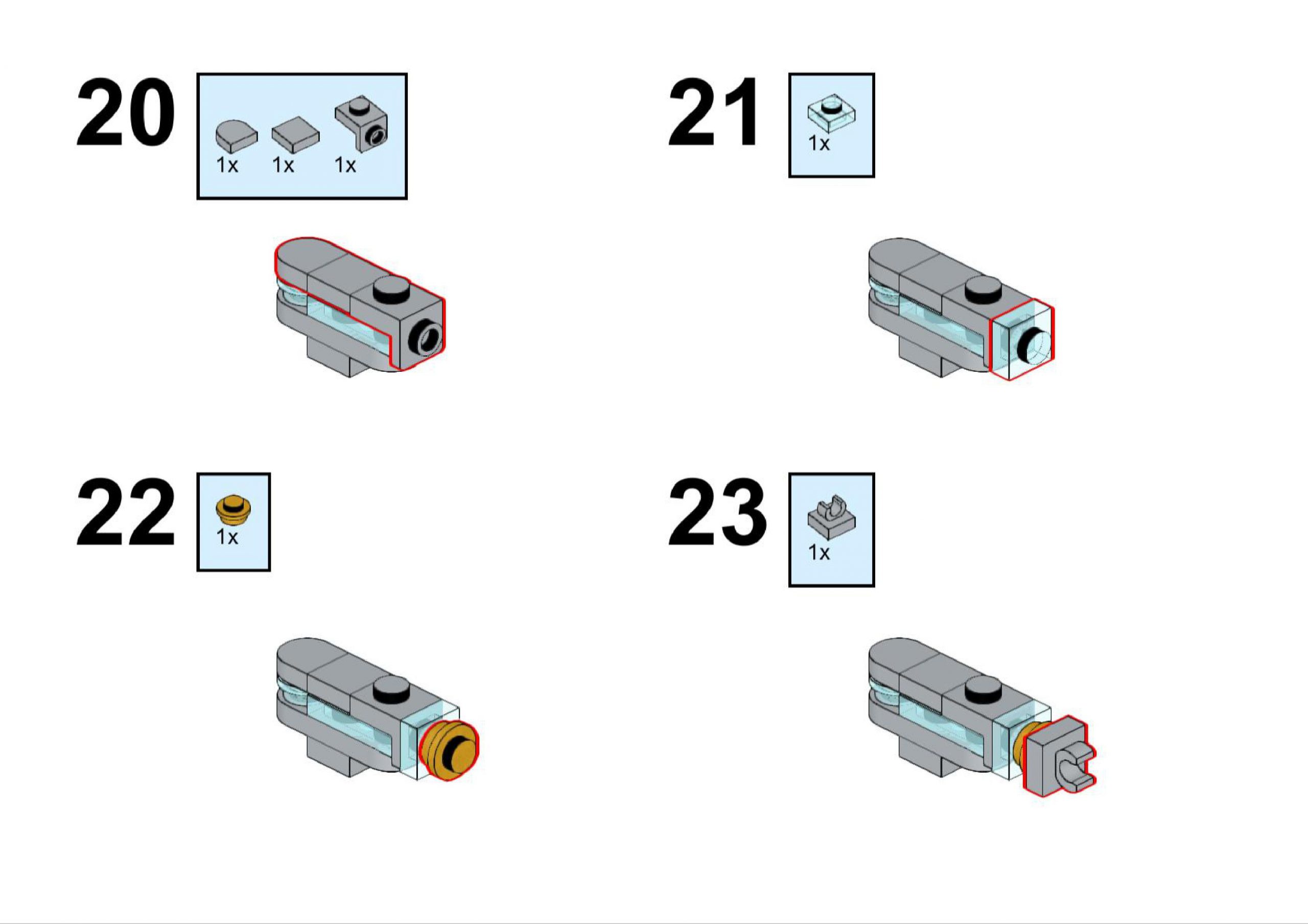 20

1x 1x 1x

21

1x

22

1x

23

1x