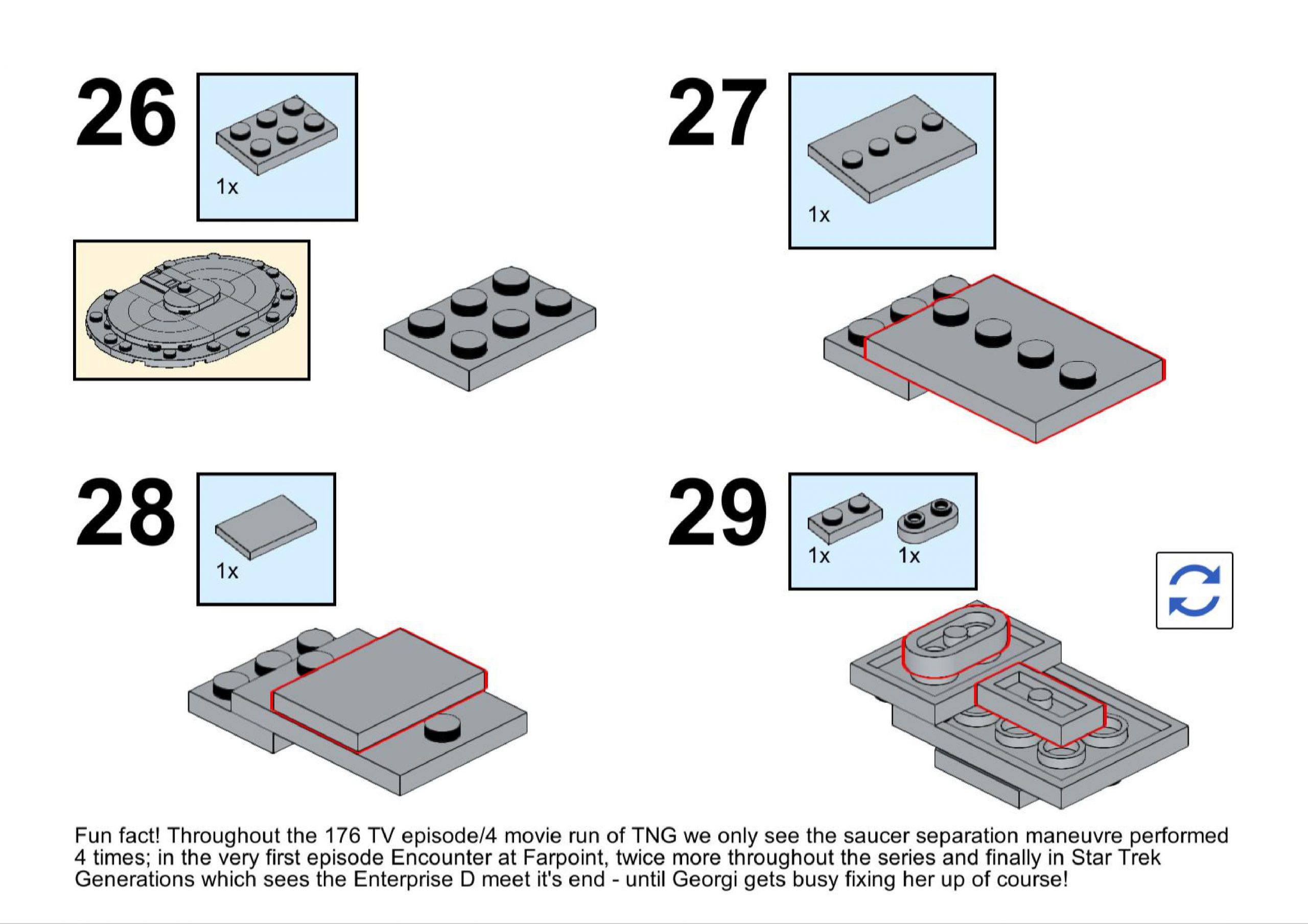 26

1x

27

1x

28

1x

29

1x

1x

Fun fact! Throughout the 176 TV episode/4 movie run of TNG we only see the saucer separation maneuvre performed 4 times; in the very first episode Encounter at Farpoint, twice more throughout the series and finally in Star Trek Generations which sees the Enterprise D meet it's end - until Georgi gets busy fixing her up of course!