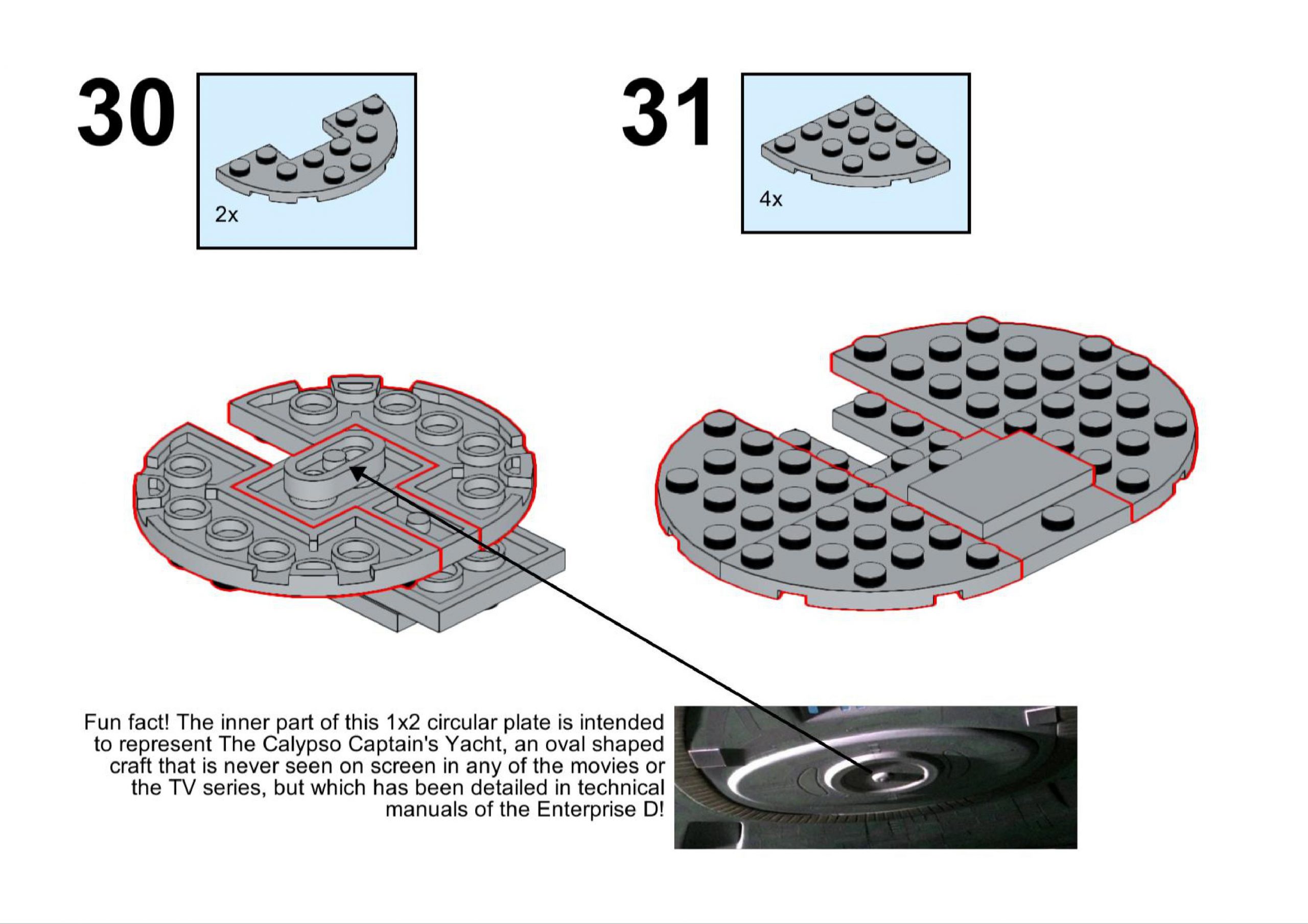 30

2x

31

4x

Fun fact! The inner part of this 1x2 circular plate is intended to represent The Calypso Captain's Yacht, an oval shaped craft that is never seen on screen in any of the movies or the TV series, but which has been detailed in technical manuals of the Enterprise D!