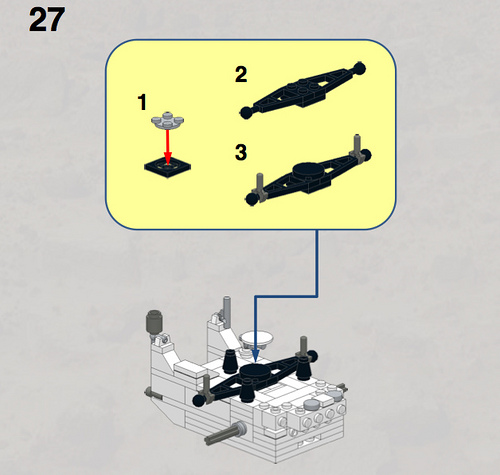 27

1

2

3