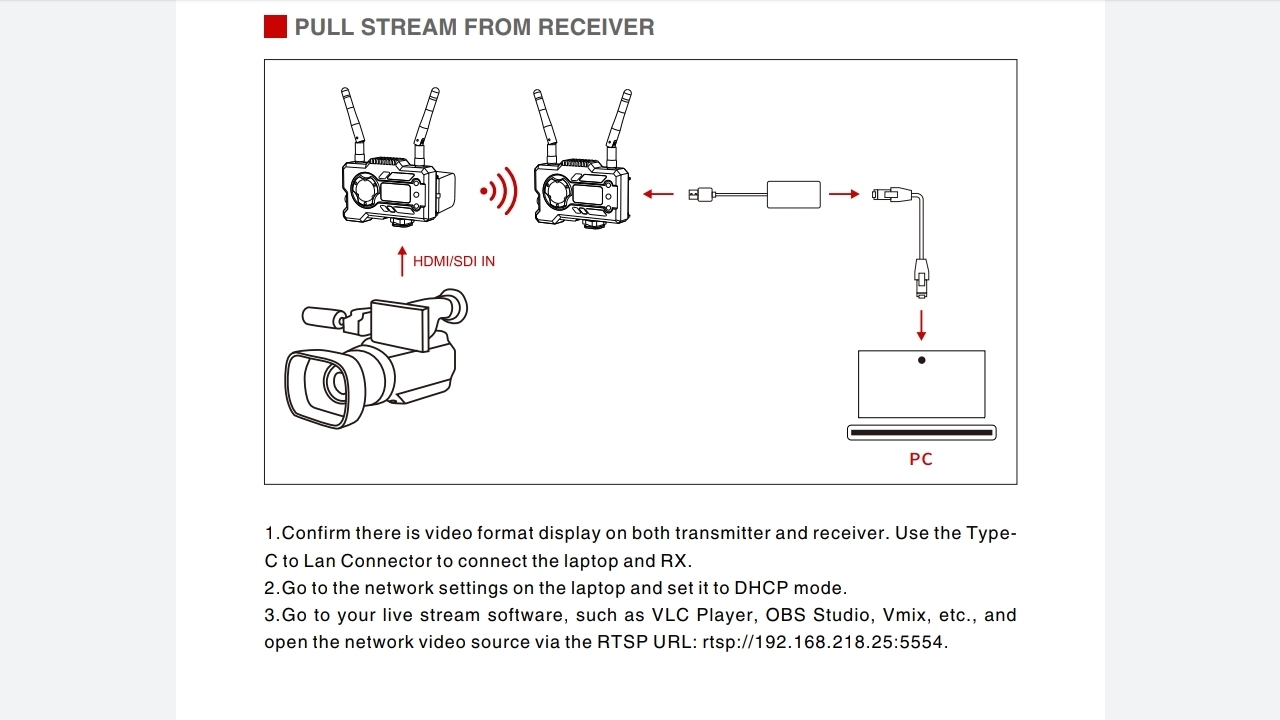 PULL STREAM FROM RECEIVER

HDMI/SDI IN

PC

1.Confirm there is video format display on both transmitter and receiver. Use the Type-C to Lan Connector to connect the laptop and RX.
2.Go to the network settings on the laptop and set it to DHCP mode.
3.Go to your live stream software, such as VLC Player, OBS Studio, Vmix, etc., and open the network video source via the RTSP URL: rtsp://192.168.218.25:5554.