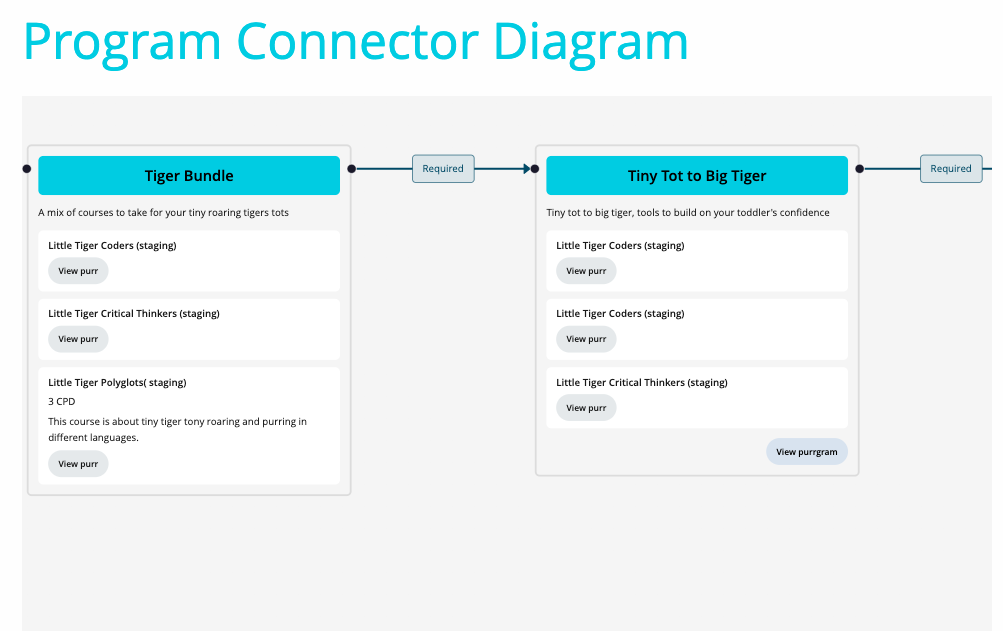 Program Connector Diagram

Tiger Bundle

A mix of courses to take for your tiny roaring tigers tots

Little Tiger Coders (staging)

View purr

Little Tiger Critical Thinkers (staging)

View purr

Little Tiger Polyglots( staging)

3 CPD

This course is about tiny tiger tony roaring and purring in different languages.

View purr

Required

Tiny Tot to Big Tiger

Tiny tot to big tiger, tools to build on your toddler's confidence

Little Tiger Coders (staging)

View purr

Little Tiger Coders (staging)

View purr

Little Tiger Critical Thinkers (staging)

View purr

View purrgram

Required