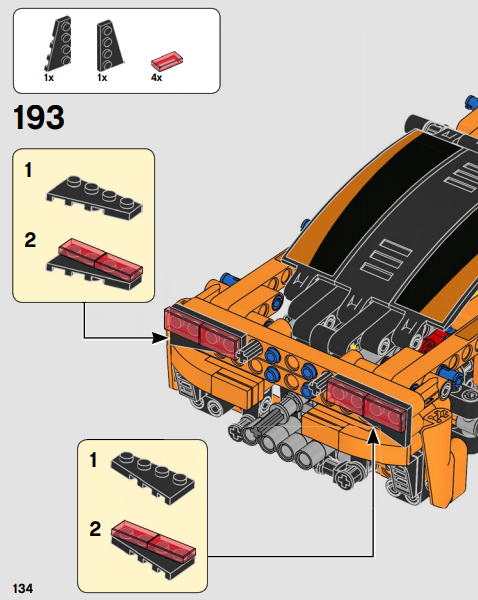 1x
1x
4x

193

1

2

1

2

134