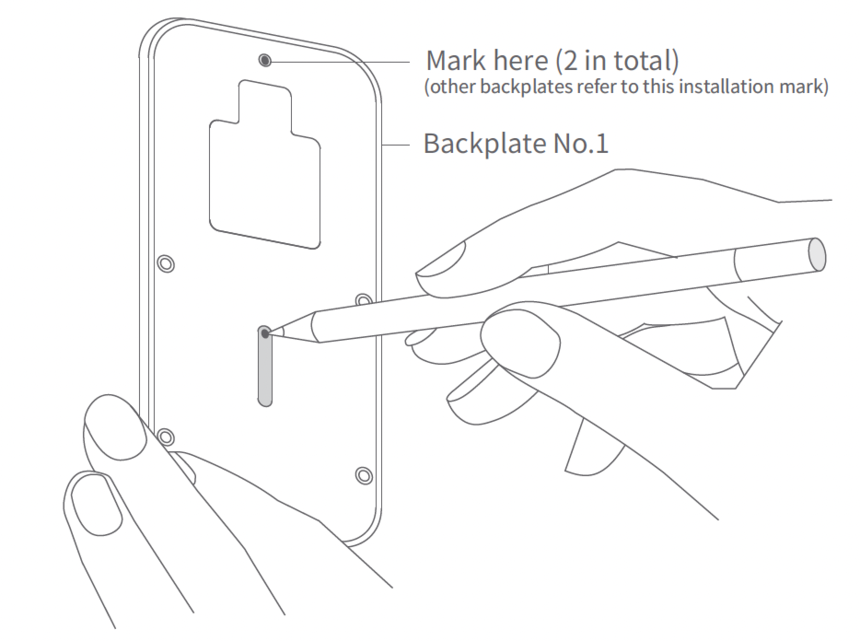 Mark here (2 in total)
(other backplates refer to this installation mark)

Backplate No.1