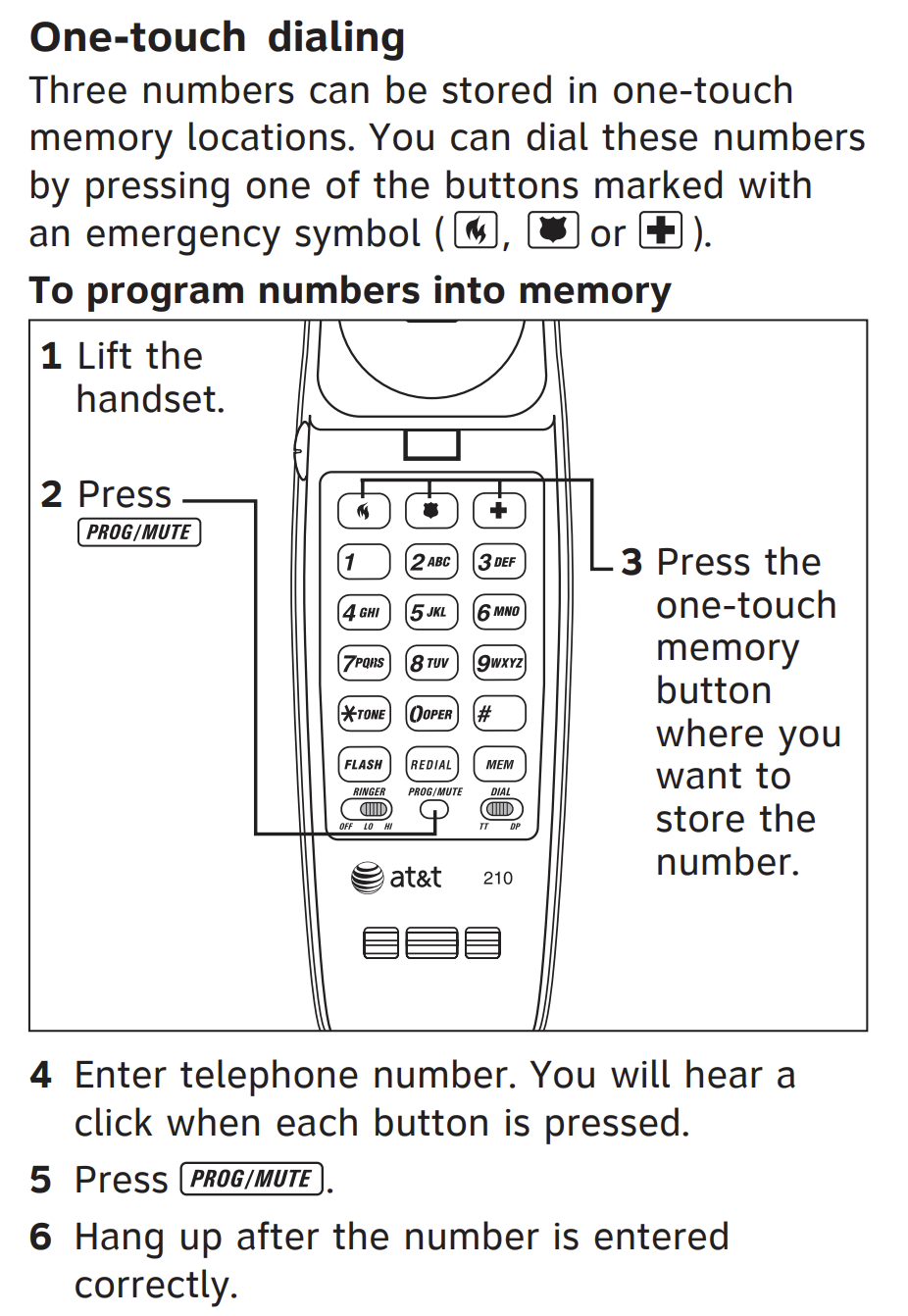 One-touch dialing

Three numbers can be stored in one-touch memory locations. You can dial these numbers by pressing one of the buttons marked with an emergency symbol ( , or ).

To program numbers into memory

1 Lift the handset.

2 Press PROG/MUTE

3 Press the one-touch memory button where you want to store the number.

1
2 ABC
3 DEF
4 GHI
5 JKL
6 MNO
7 PQRS
8 TUV
9 WXYZ
* TONE
0 OPER
#
FLASH
REDIAL
MEM
RINGER
PROG/MUTE
DIAL
OFF LO HI
TT DP
at&t
210

4 Enter telephone number. You will hear a click when each button is pressed.

5 Press PROG/MUTE.

6 Hang up after the number is entered correctly.