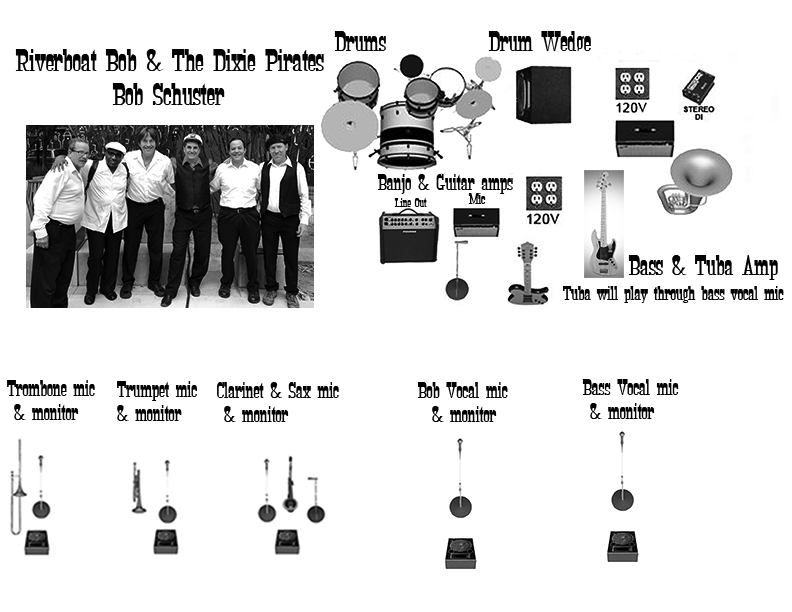 Riverboat Bob & The Dixie Pirates
Bob Schuster

Drums

Drum Wedge

120V

STEREO DI

Banjo & Guitar amps

Line Out

Mic

120V

Bass & Tuba Amp

Tuba will play through bass vocal mic

Trombone mic & monitor

Trumpet mic & monitor

Clarinet & Sax mic & monitor

Bob Vocal mic & monitor

Bass Vocal mic & monitor