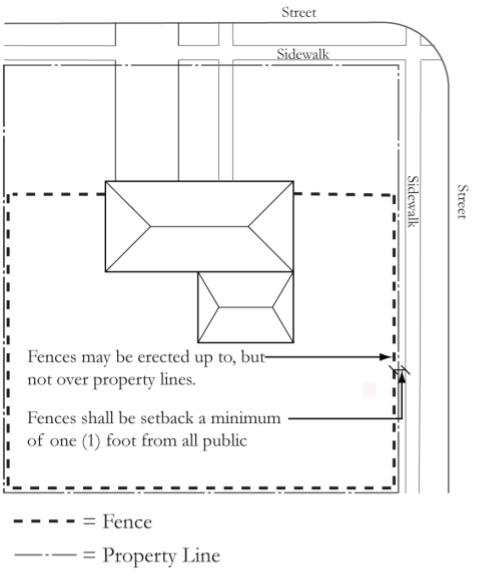 Street

Sidewalk

Sidewalk

Street

Fences may be erected up to, but not over property lines.

Fences shall be setback a minimum of one (1) foot from all public

= Fence

= Property Line